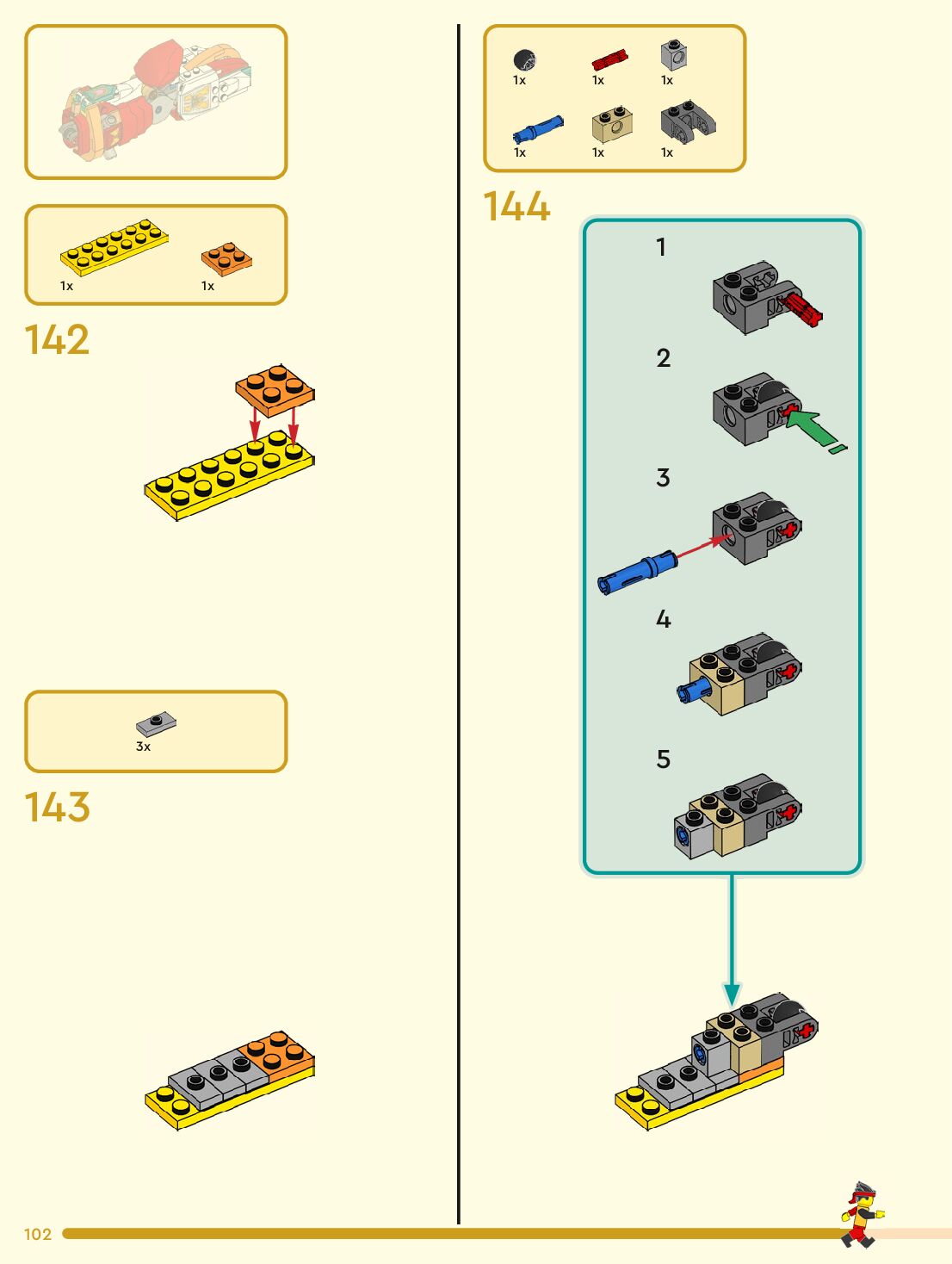 1x

1x

142

3x

143

1x

1x

1x

1x

1x

1x

144

1

2

3

4

5

102