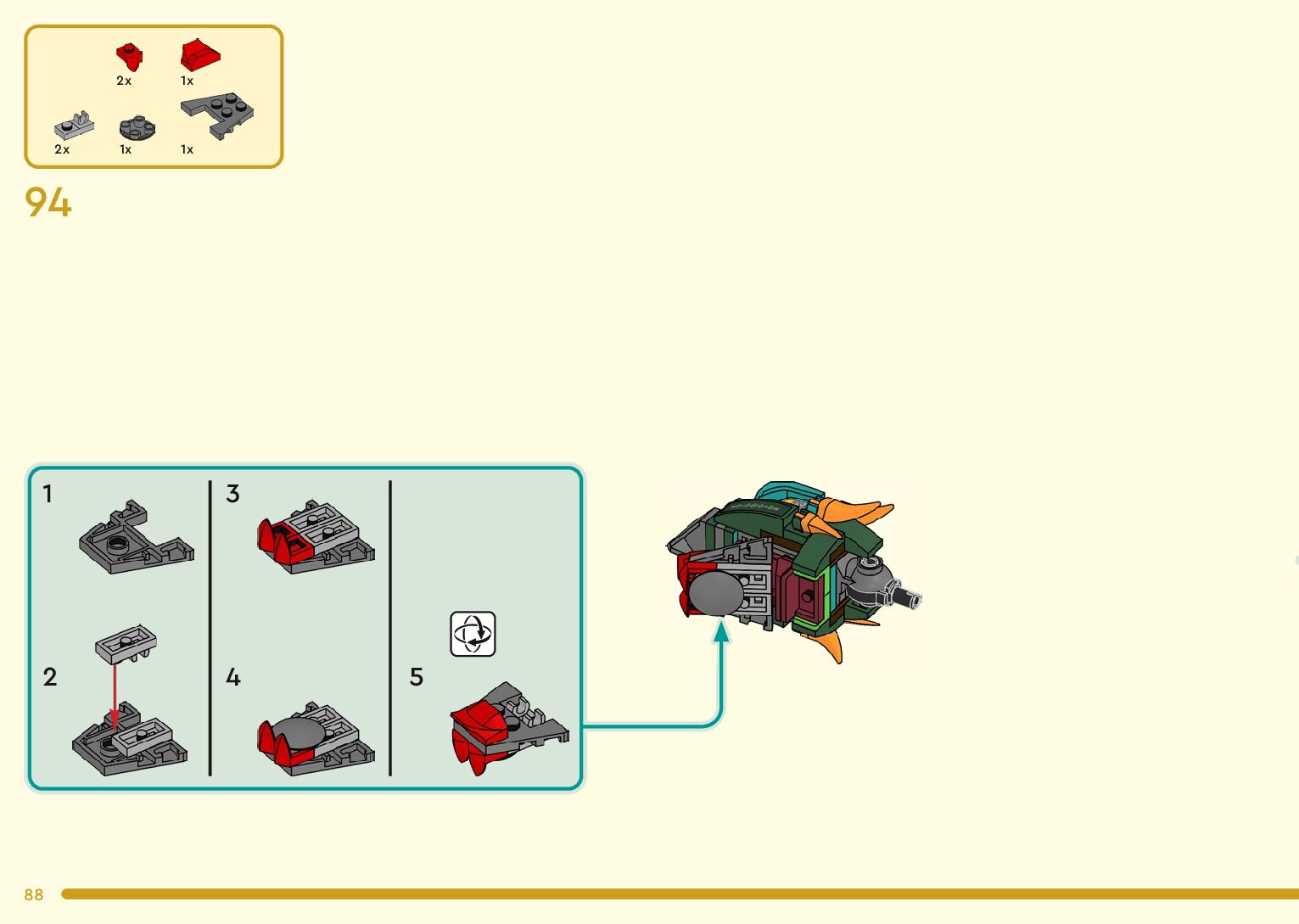 2x
1x
2x
1x
1x
94
1
2
3
4
5
88