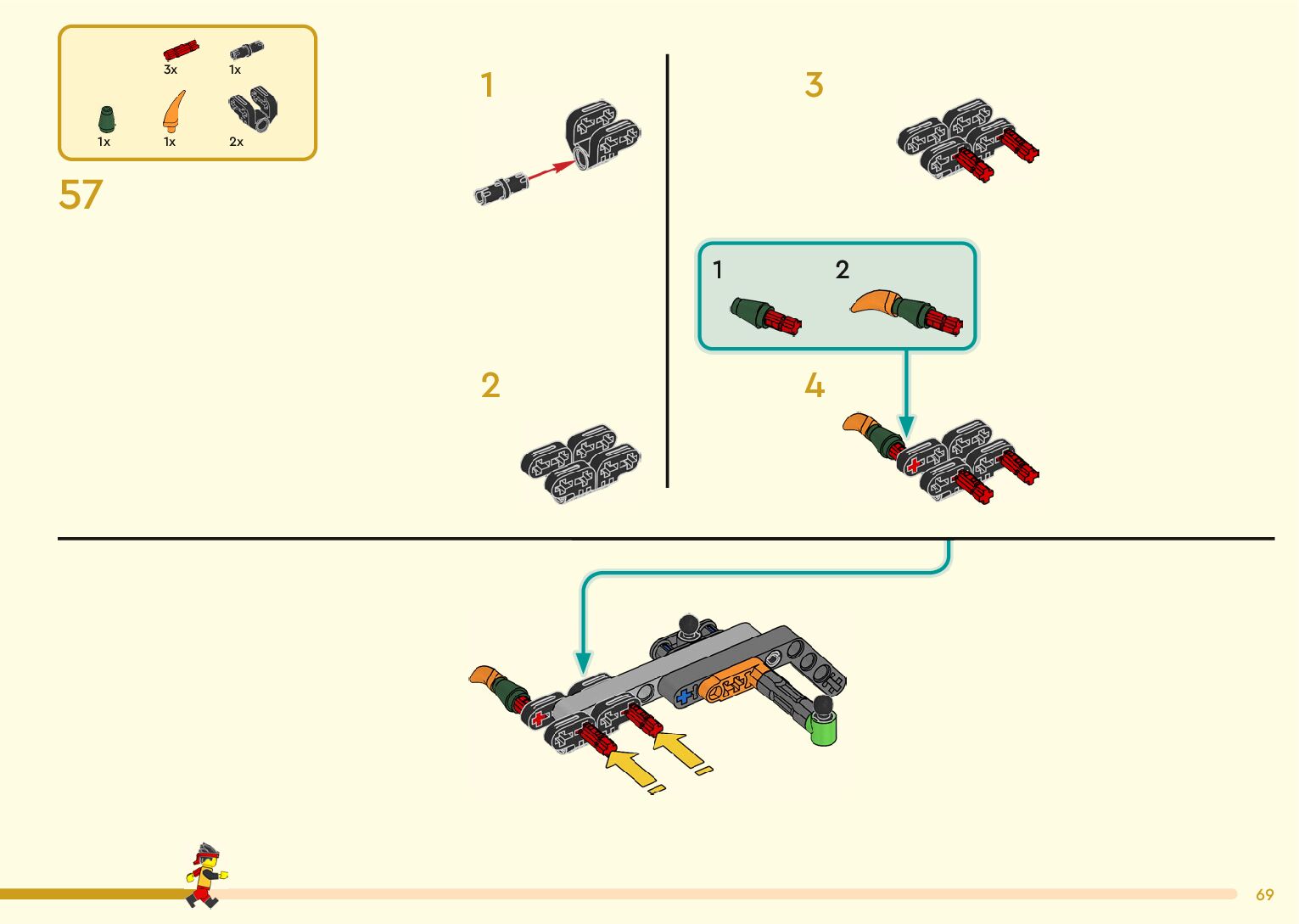 3x 1x
1x 1x 2x

57

1

2

3

1 2

4

69