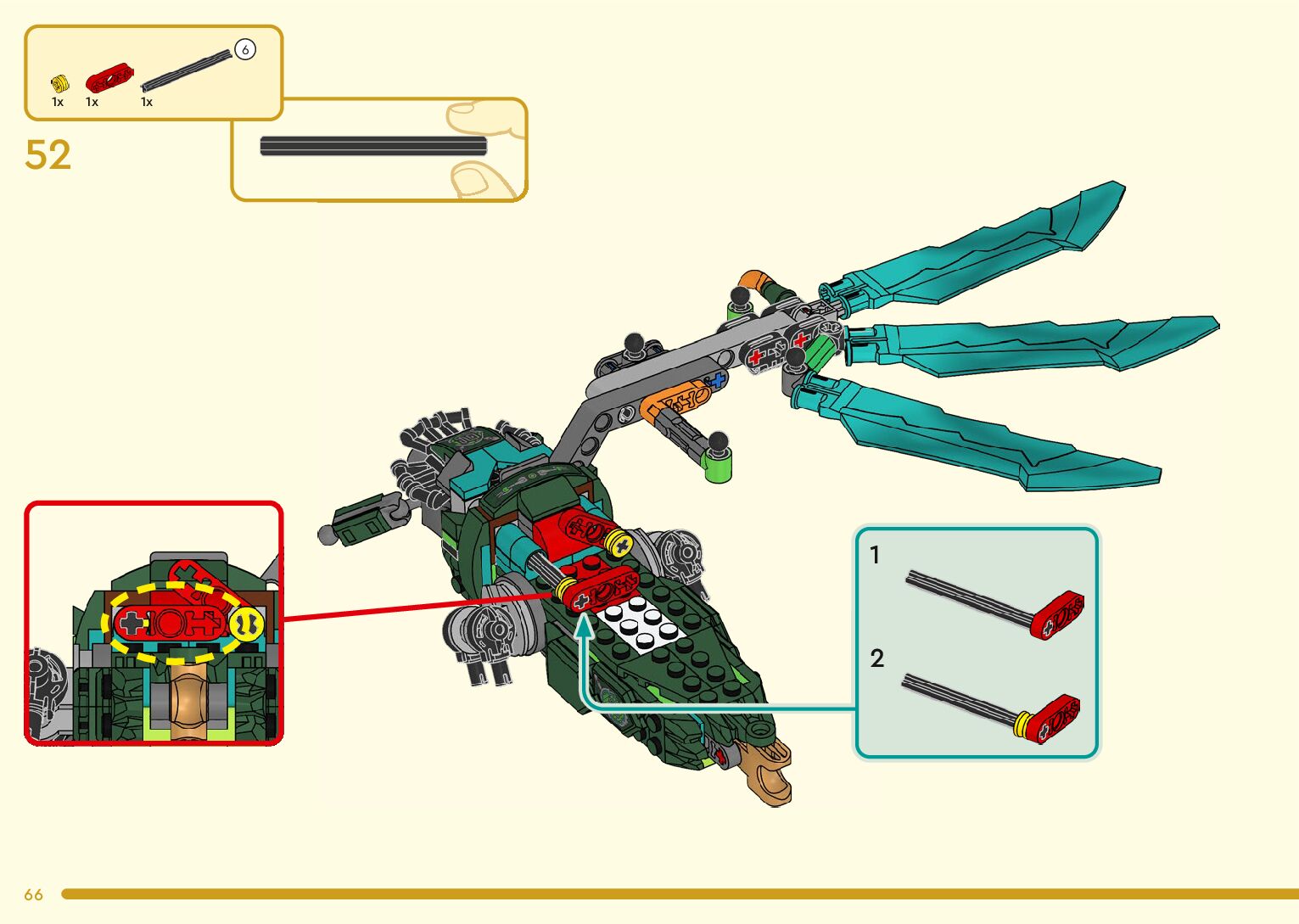 1x 1x 1x 6

52

1

2

66