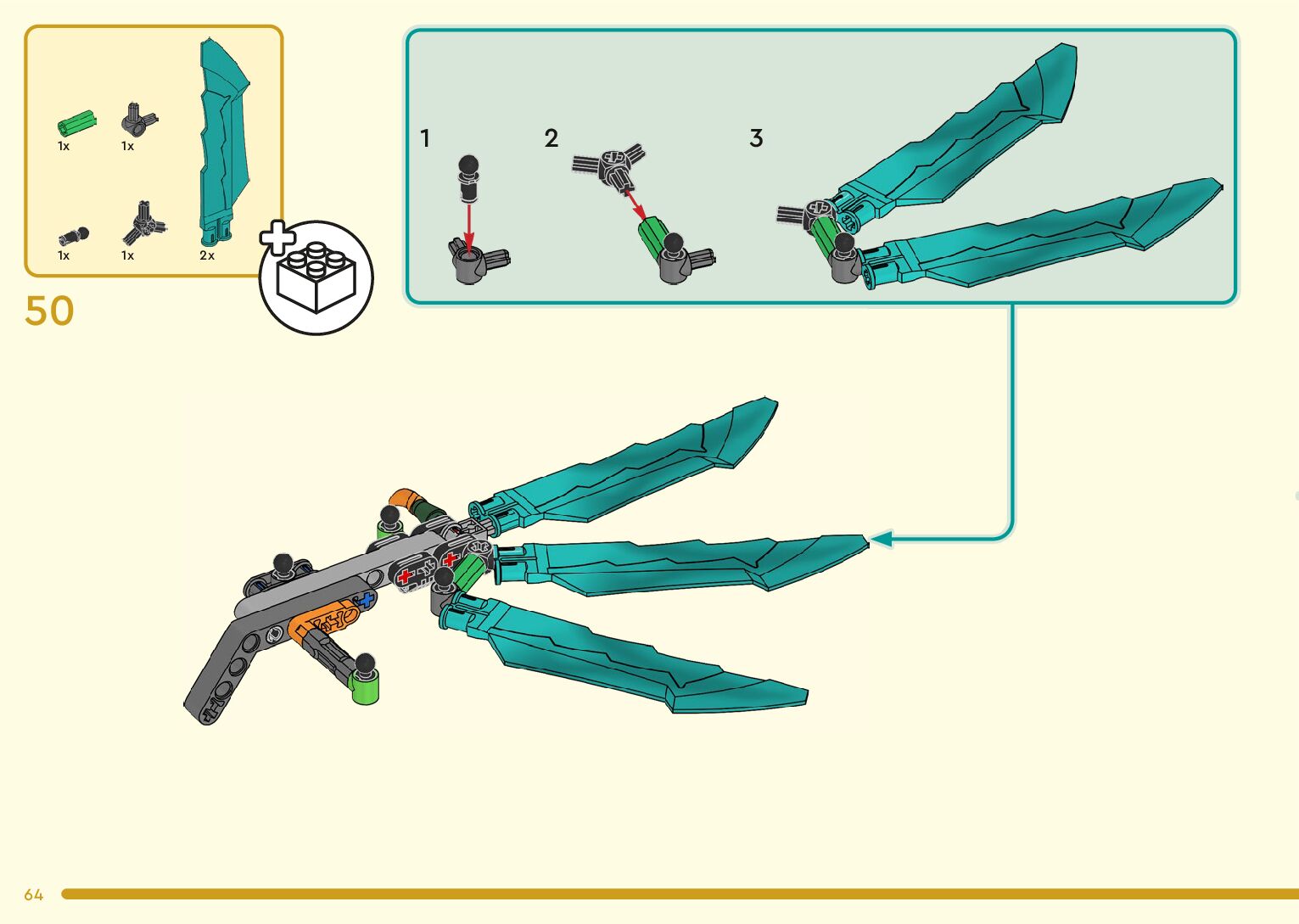 1x 1x

1x 1x 2x

50

1

2

3

64