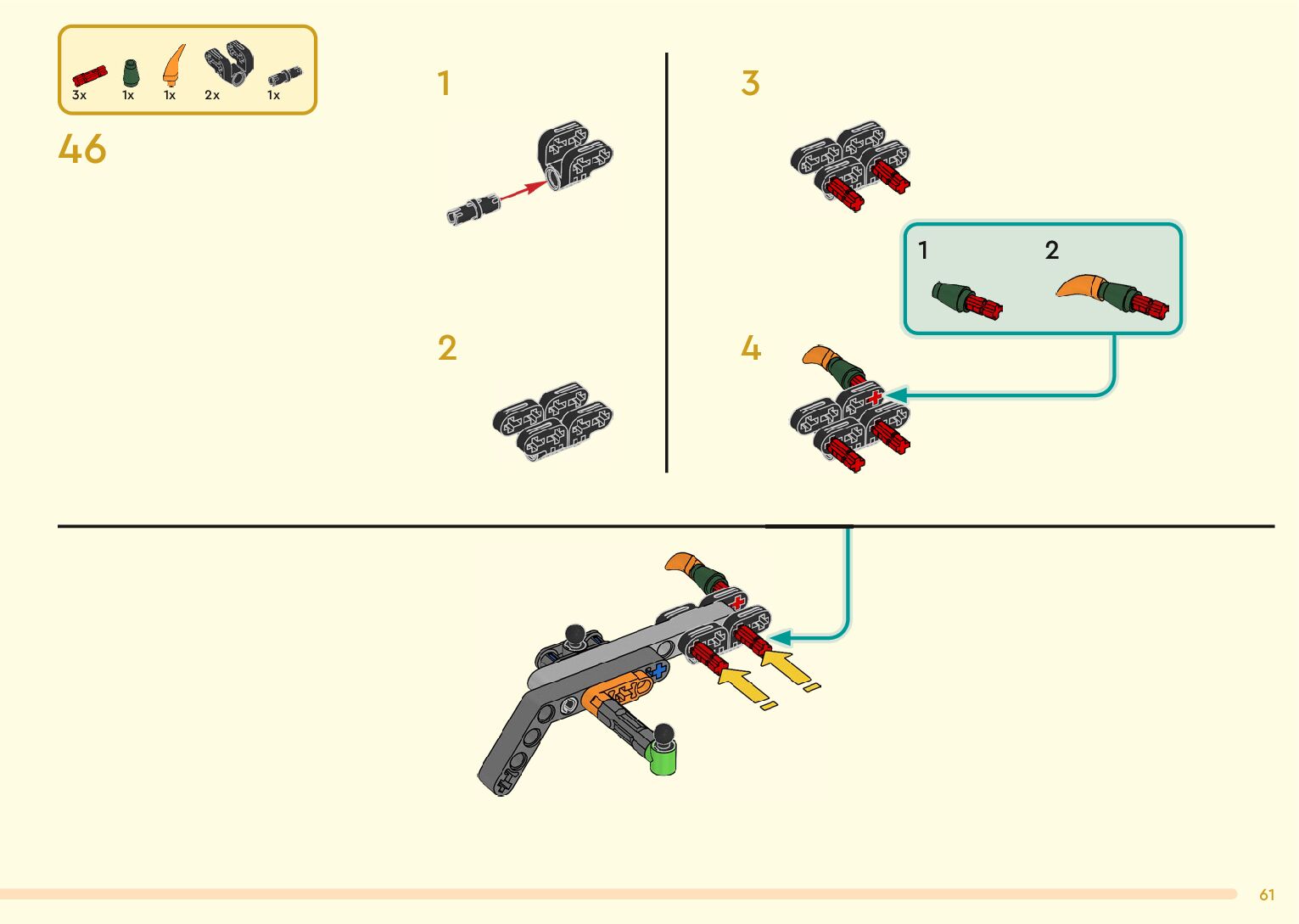 3x 1x 1x 2x 1x

46

1

2

3

1

2

4

61