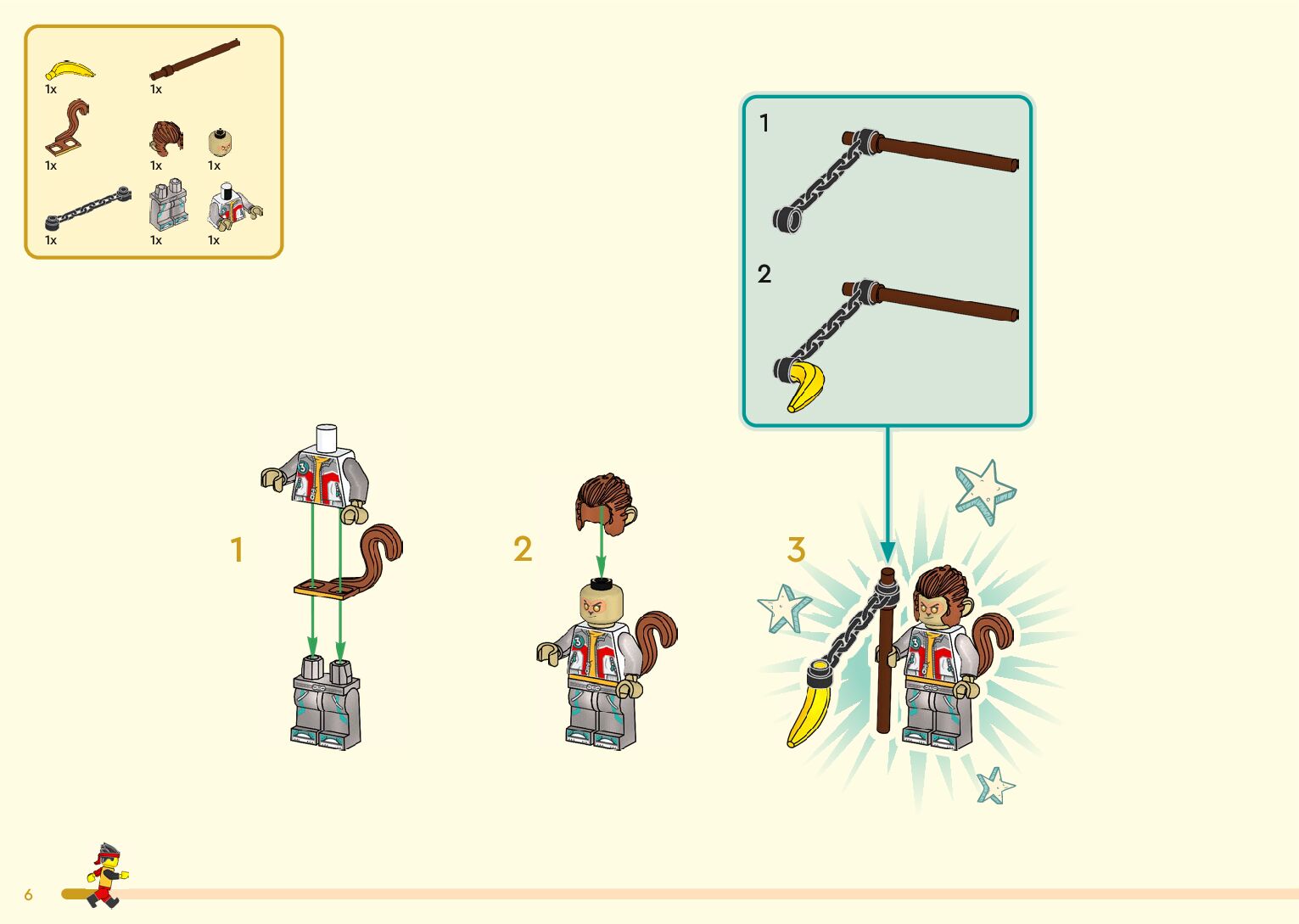 1x
1x
1x
1x
1x
1x
1x
1x

1

2

1

2

3

6