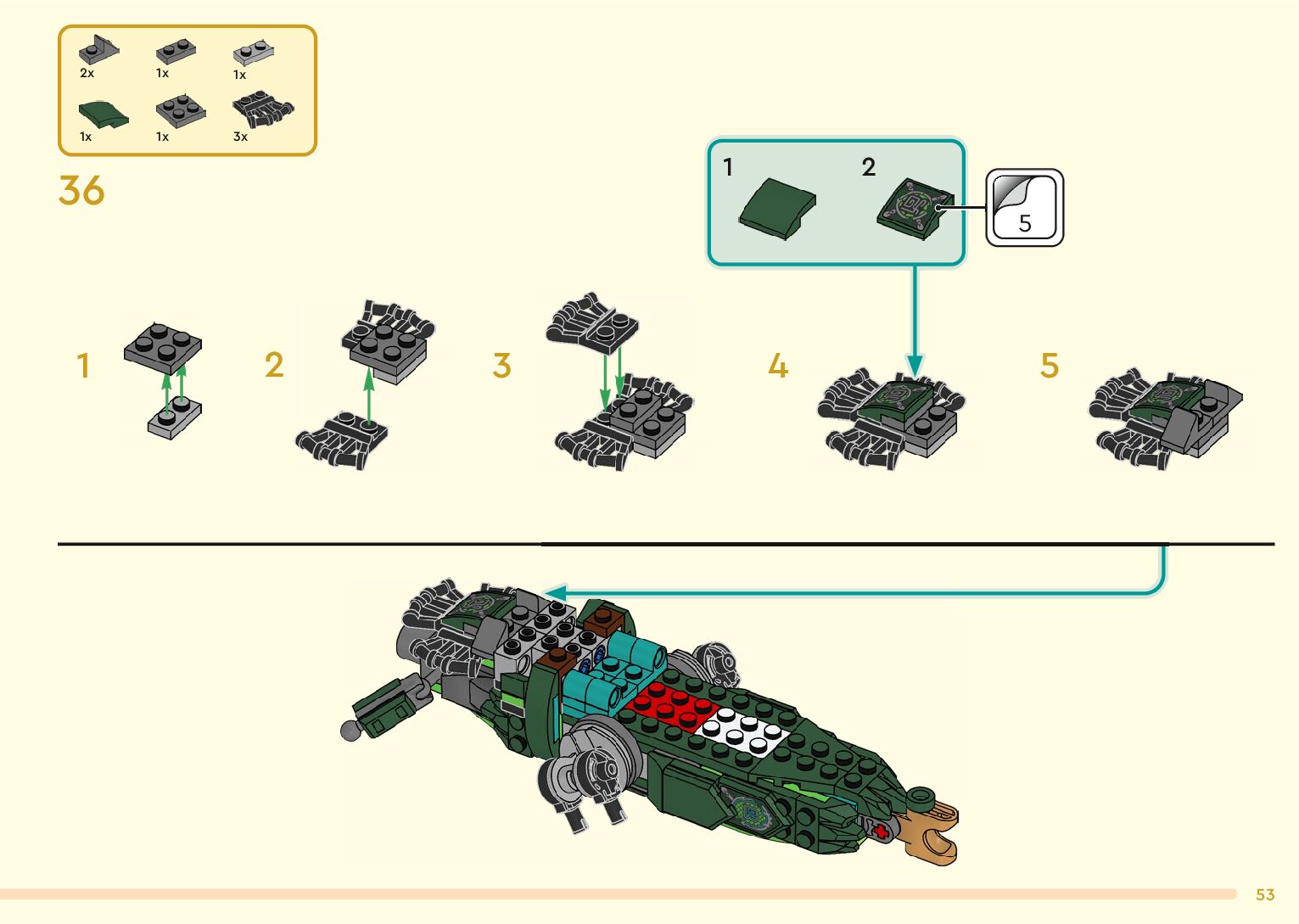 2x 1x 1x
1x 1x 3x

36

1 2

5

1 2 3 4 5

53