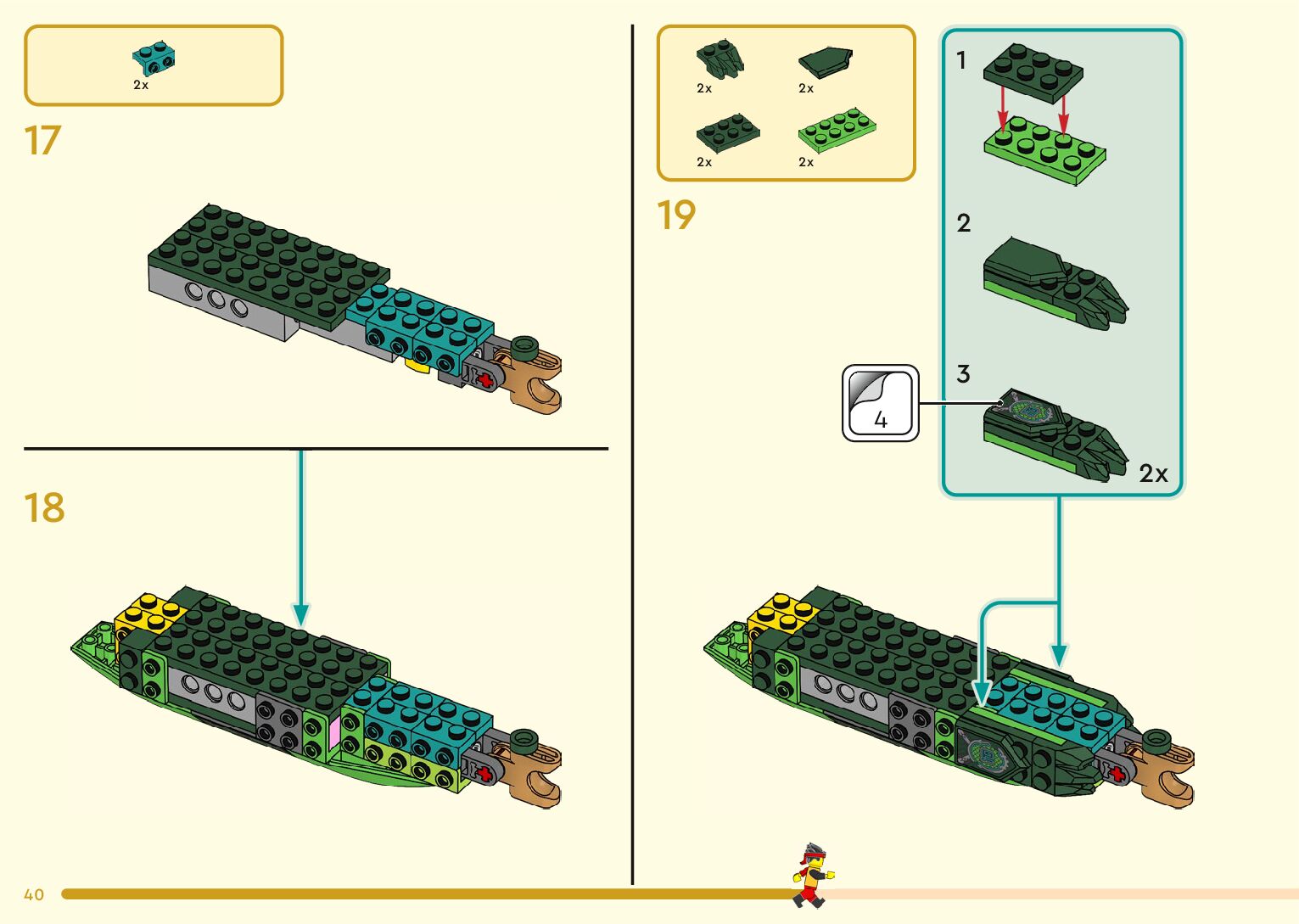 2x

17

18

2x 2x
2x 2x

19

1

2

3

4

2x

40