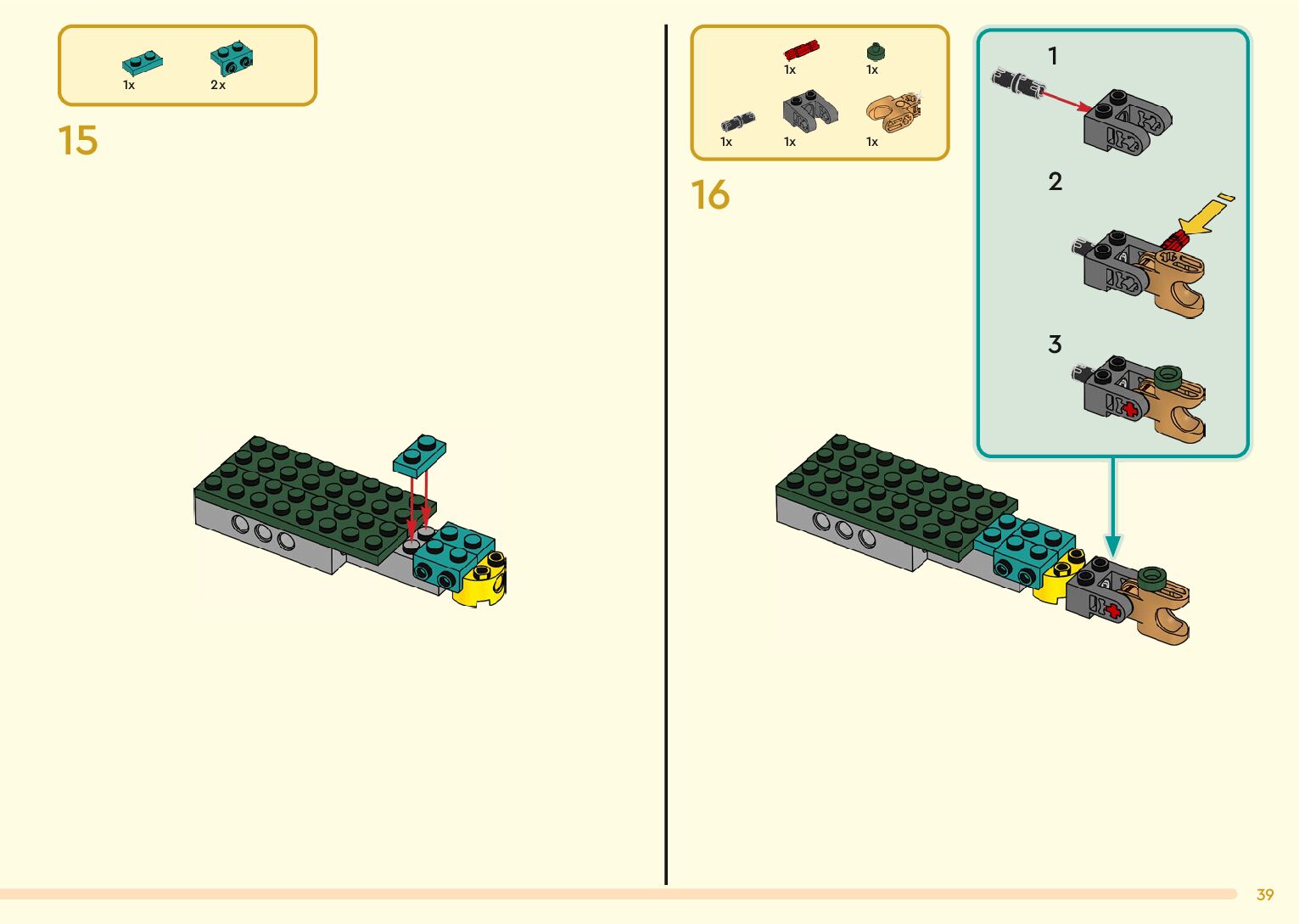 1x 2x

15

1x 1x

1x 1x 1x

16

1

2

3

39