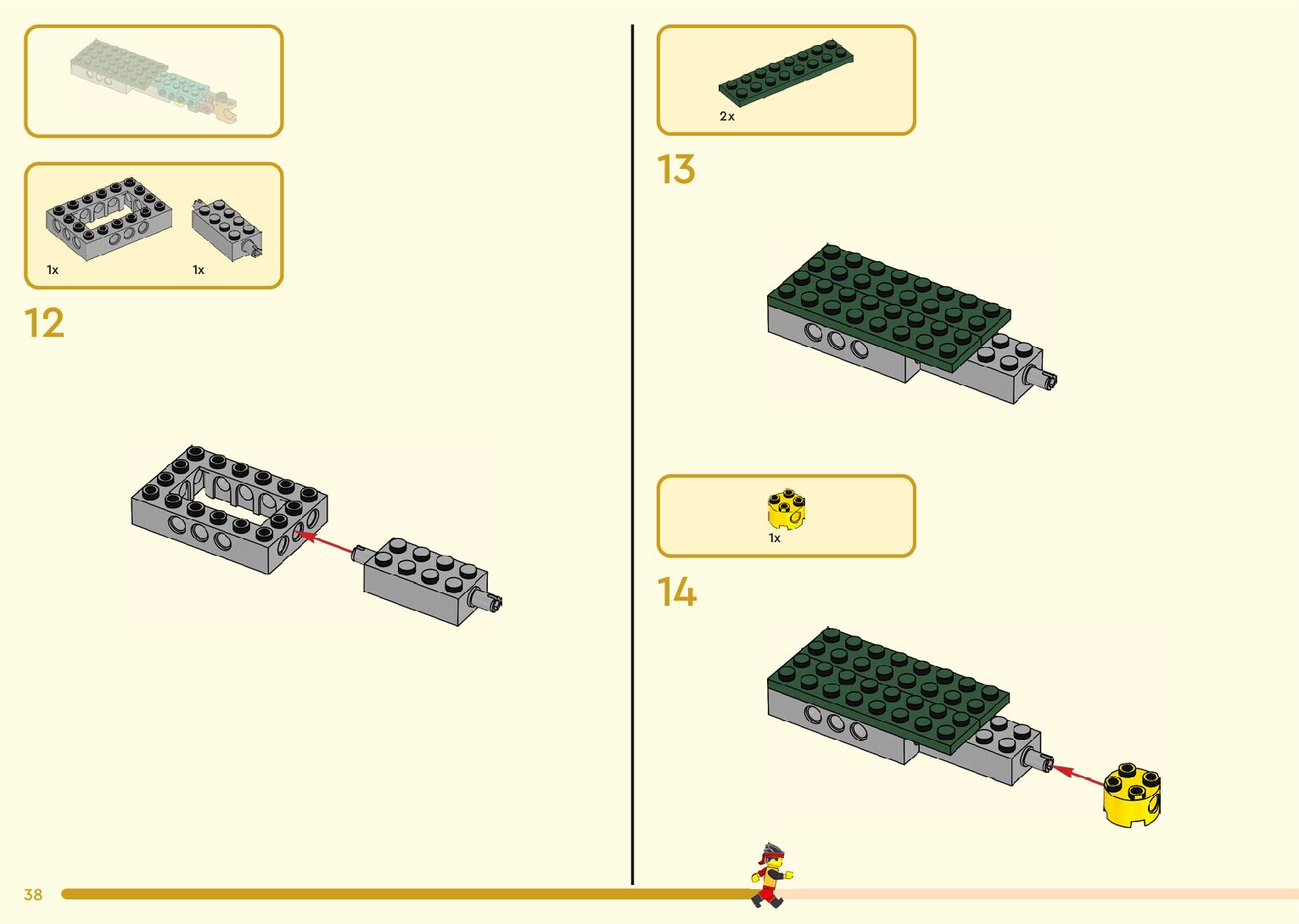 1x

1x

12

2x

13

1x

14

38