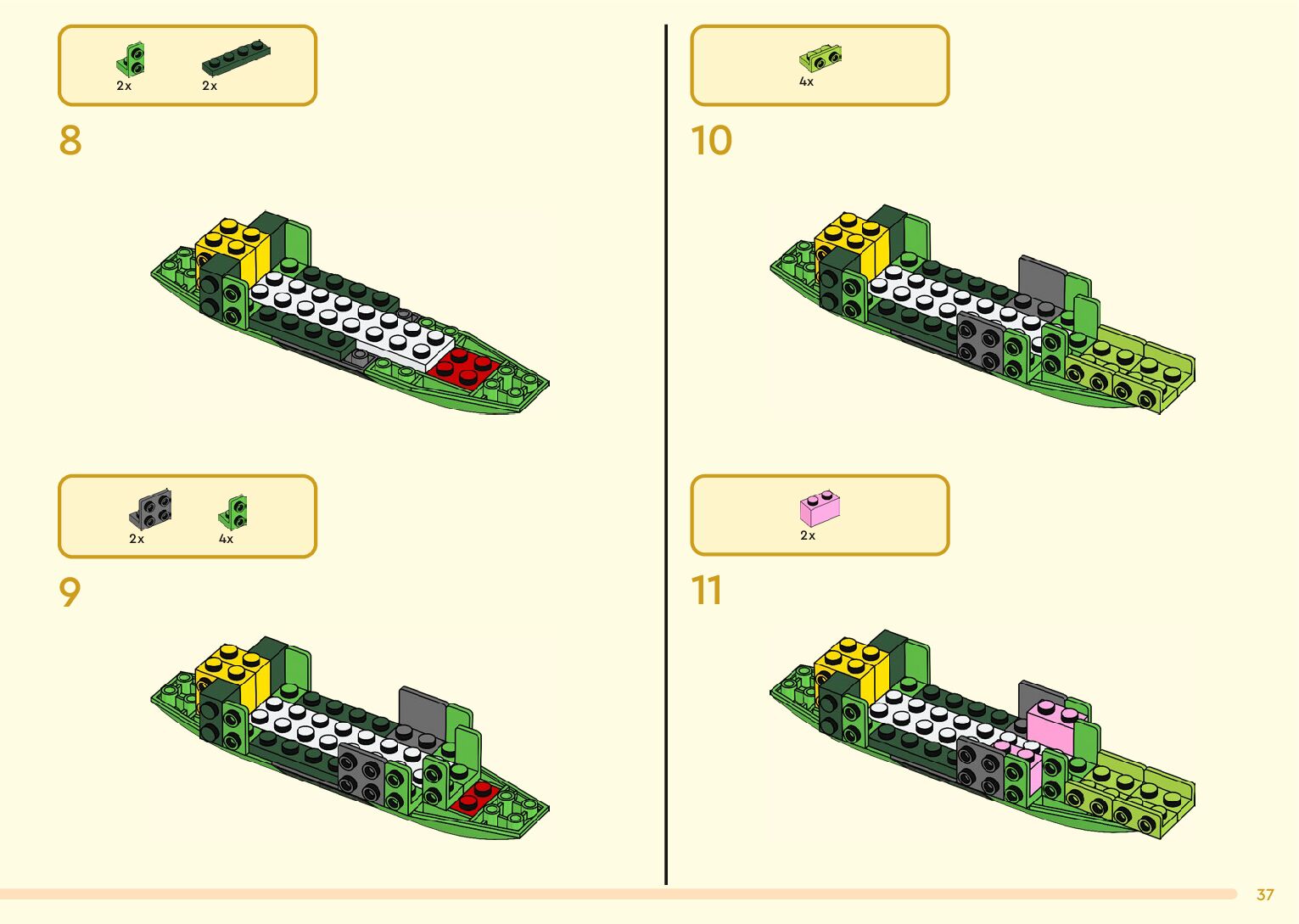 2x 2x

8

2x 4x

9

4x

10

2x

11

37