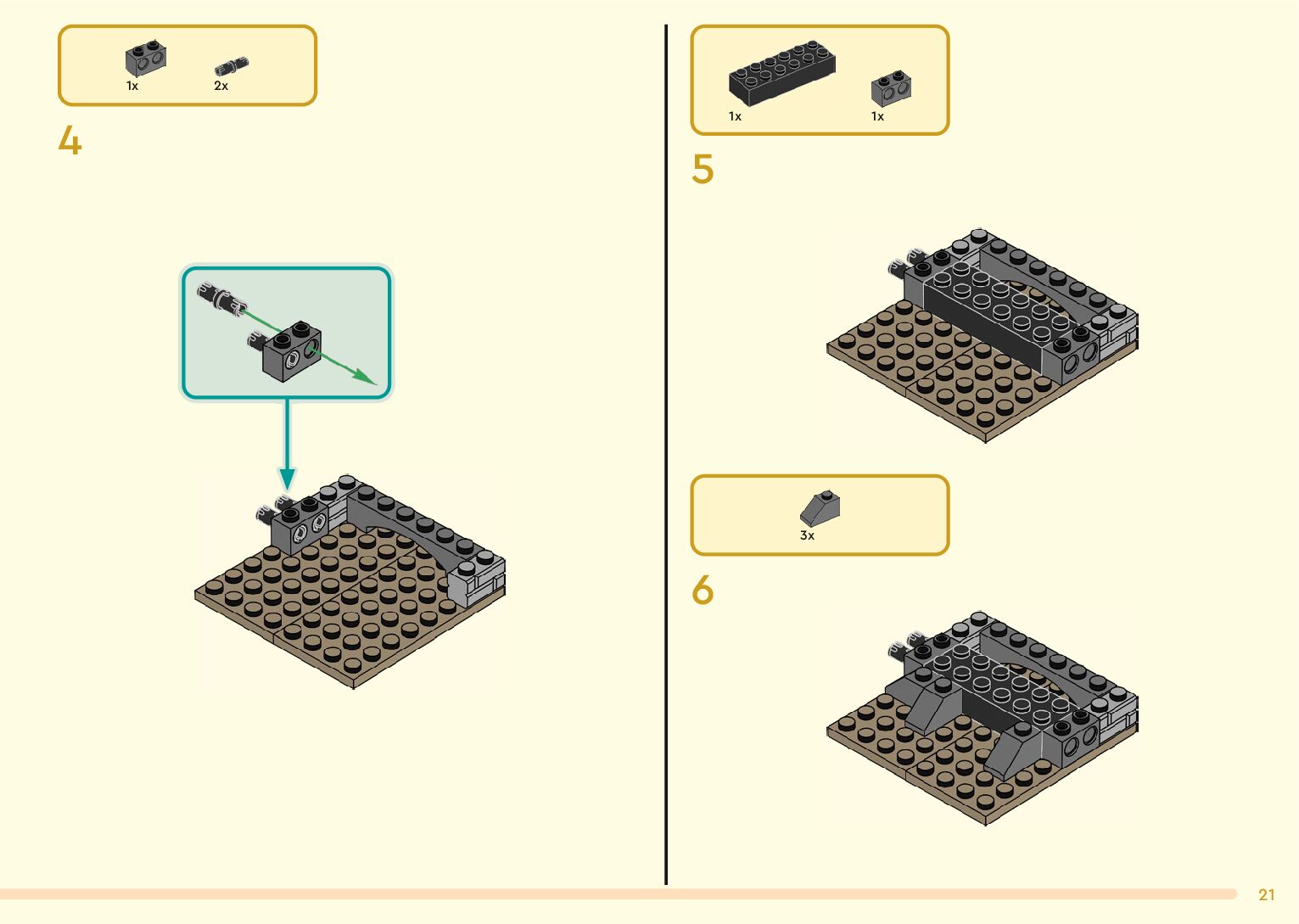 1x 2x

4

1x 1x

5

3x

6

21