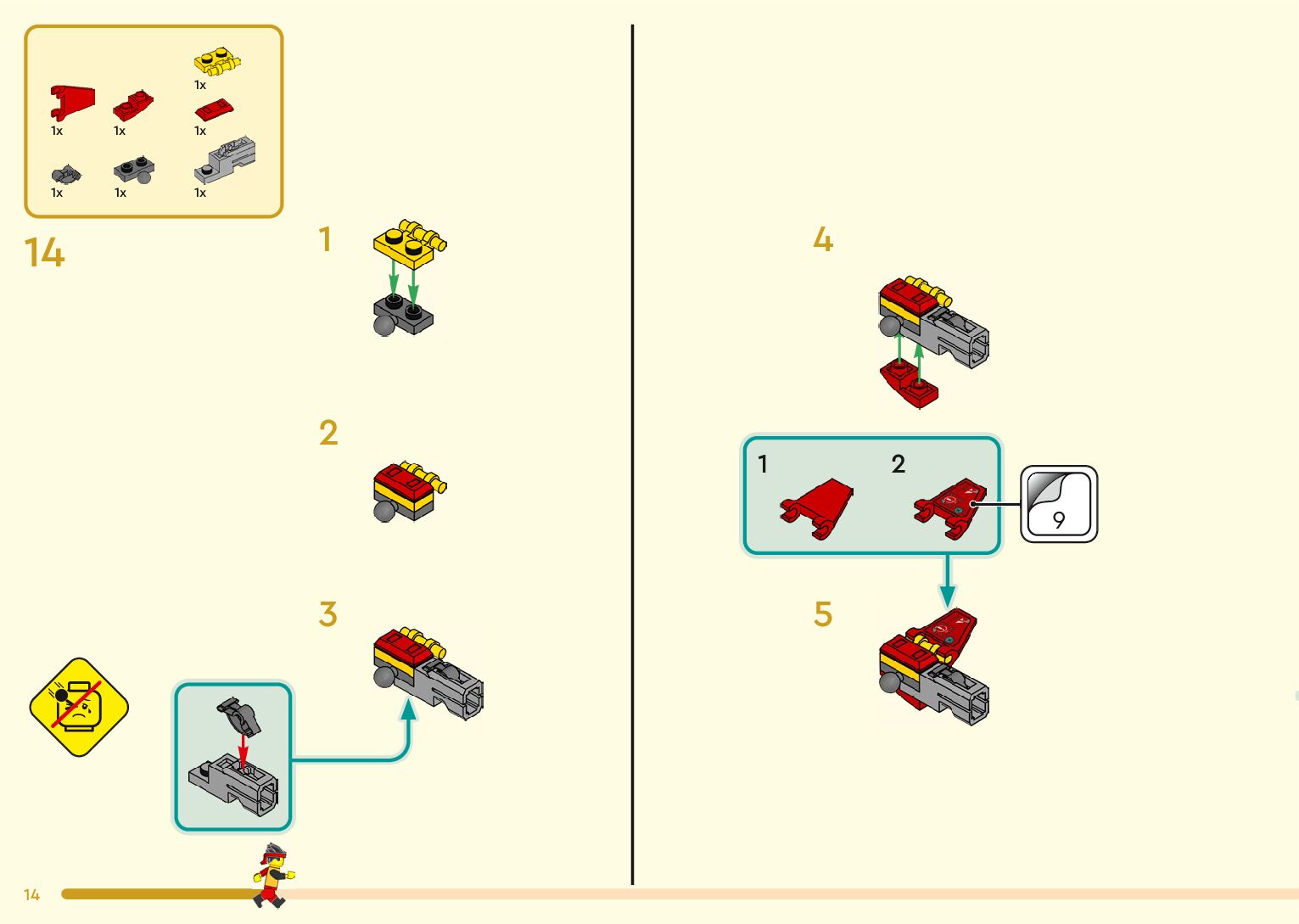 1x
1x 1x 1x
1x 1x 1x

14

1

2

3

4

1 2

9

5

14