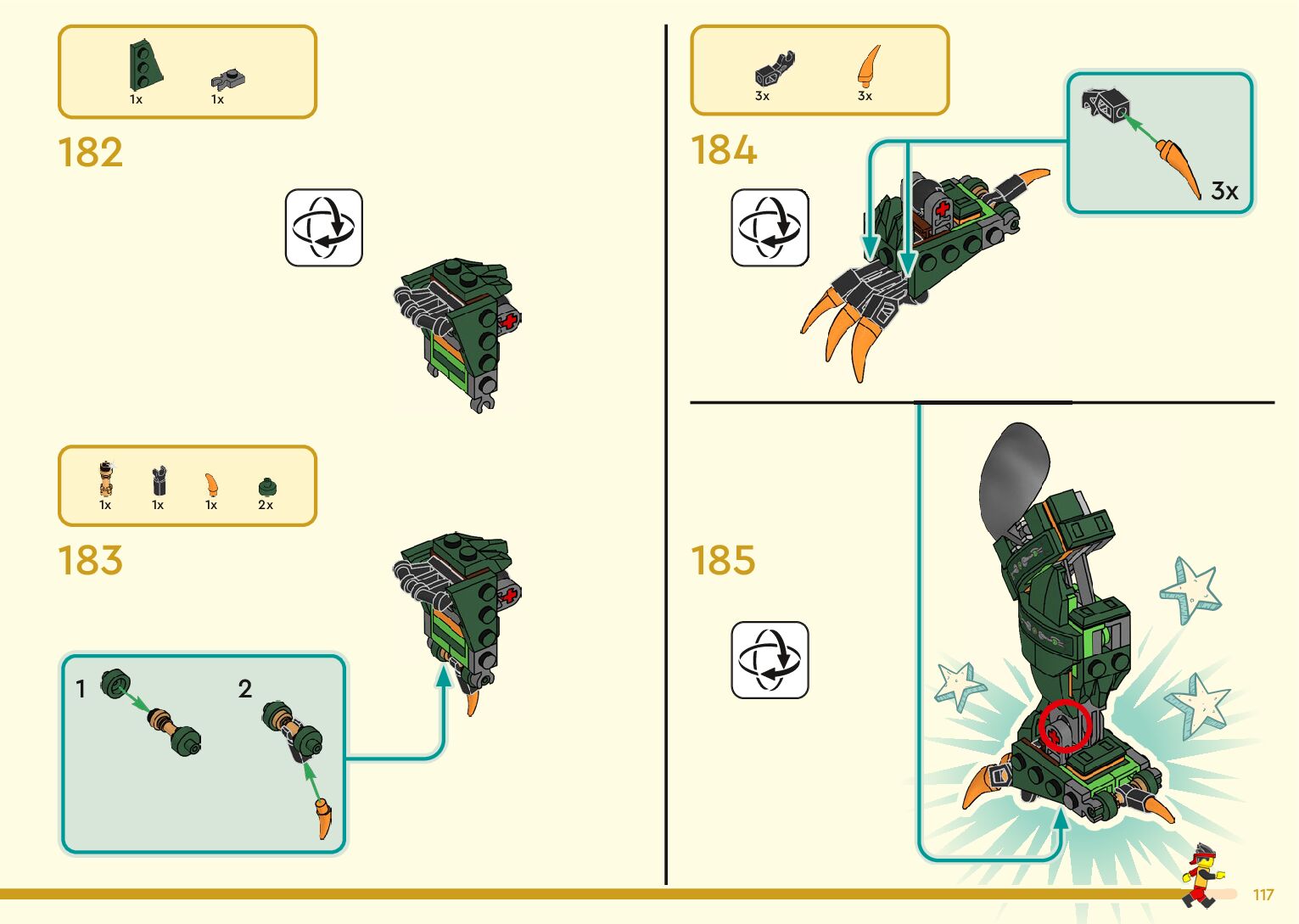 1x 1x

182

1x 1x 1x 2x

183

1

2

3x 3x

184

3x

185

117