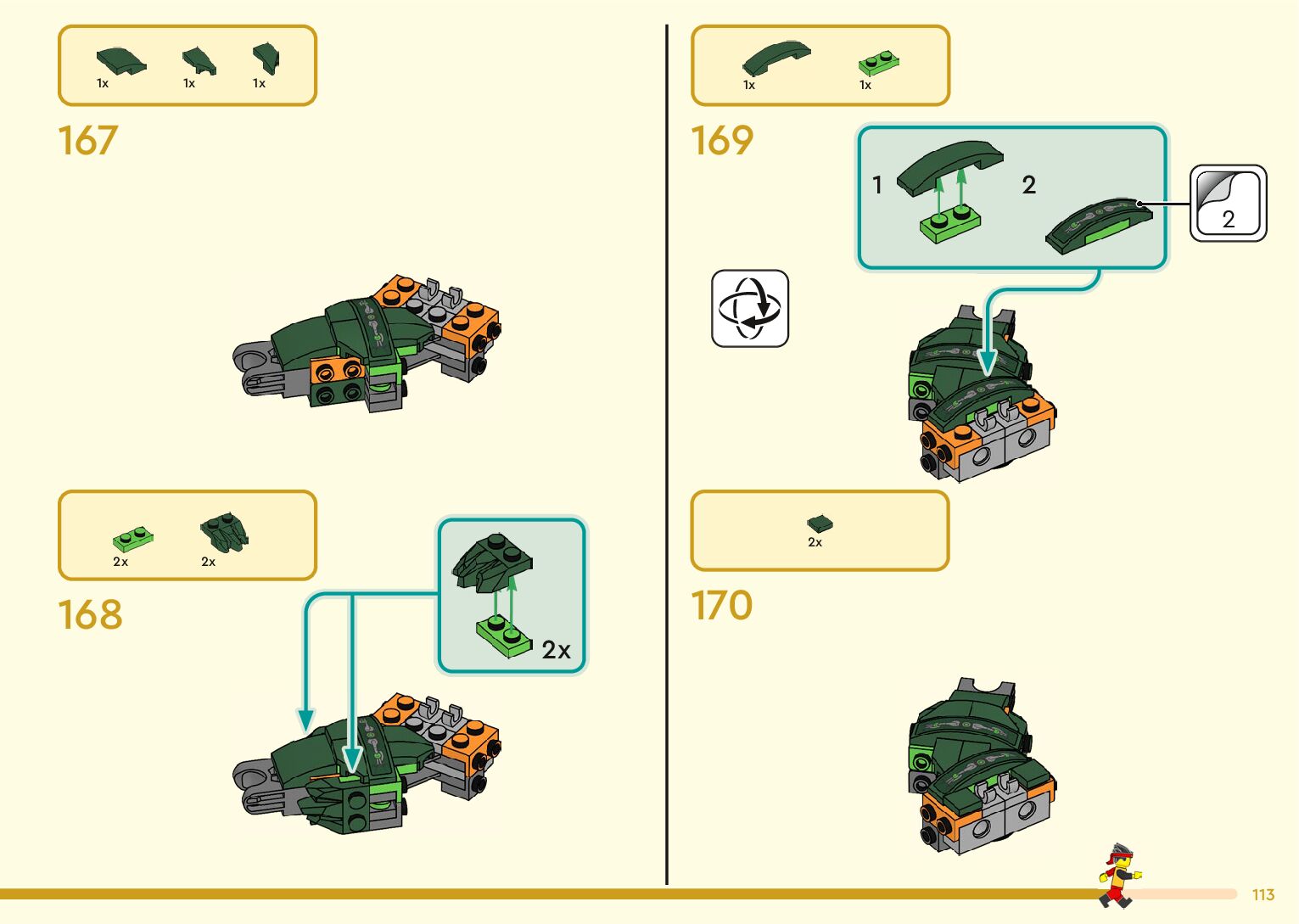 1x 1x 1x

167

2x 2x

168

2x

1x 1x

169

1 2

2

2x

170

113