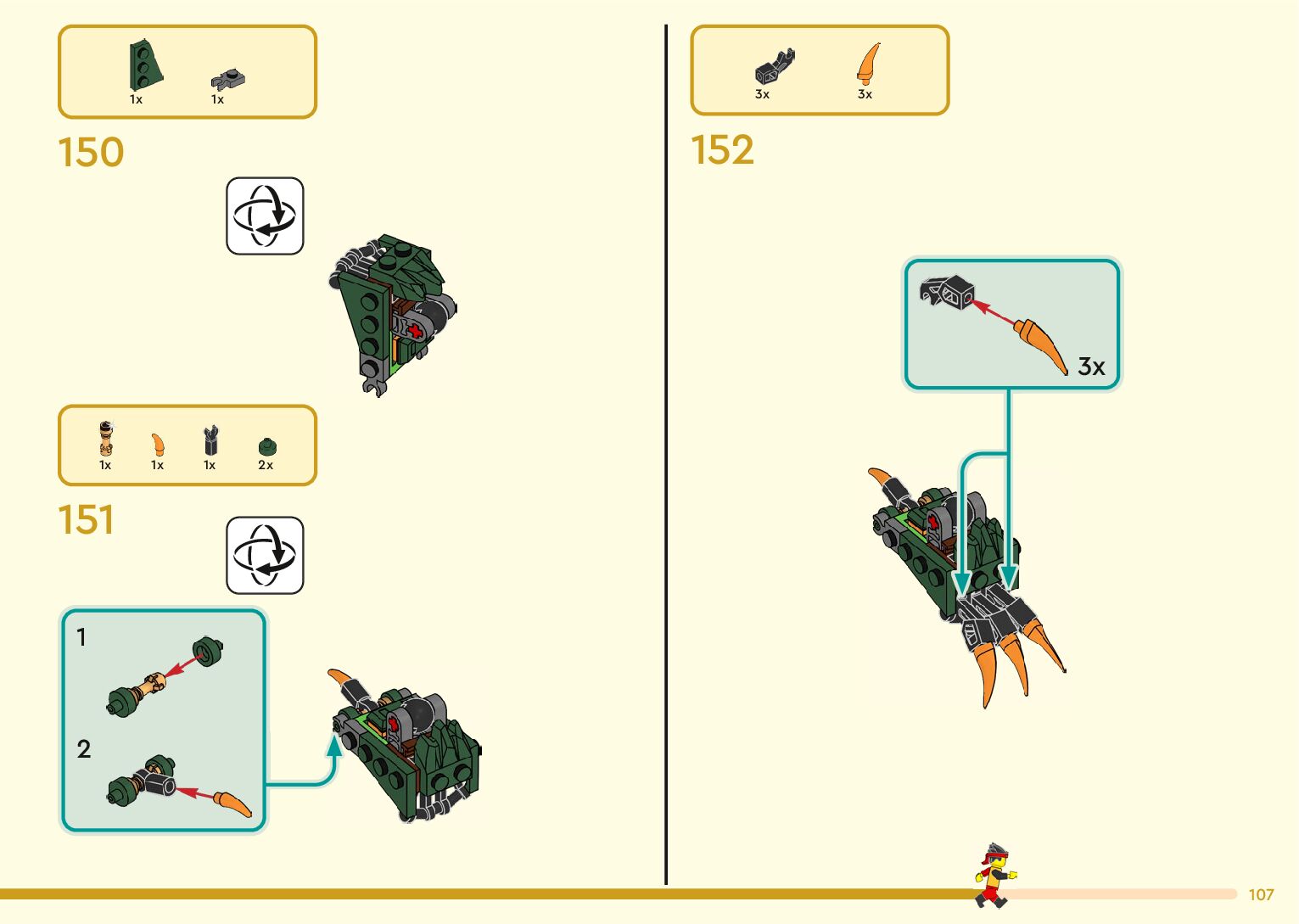 1x 1x

150

1x 1x 1x 2x

151

1

2

3x 3x

152

3x

107