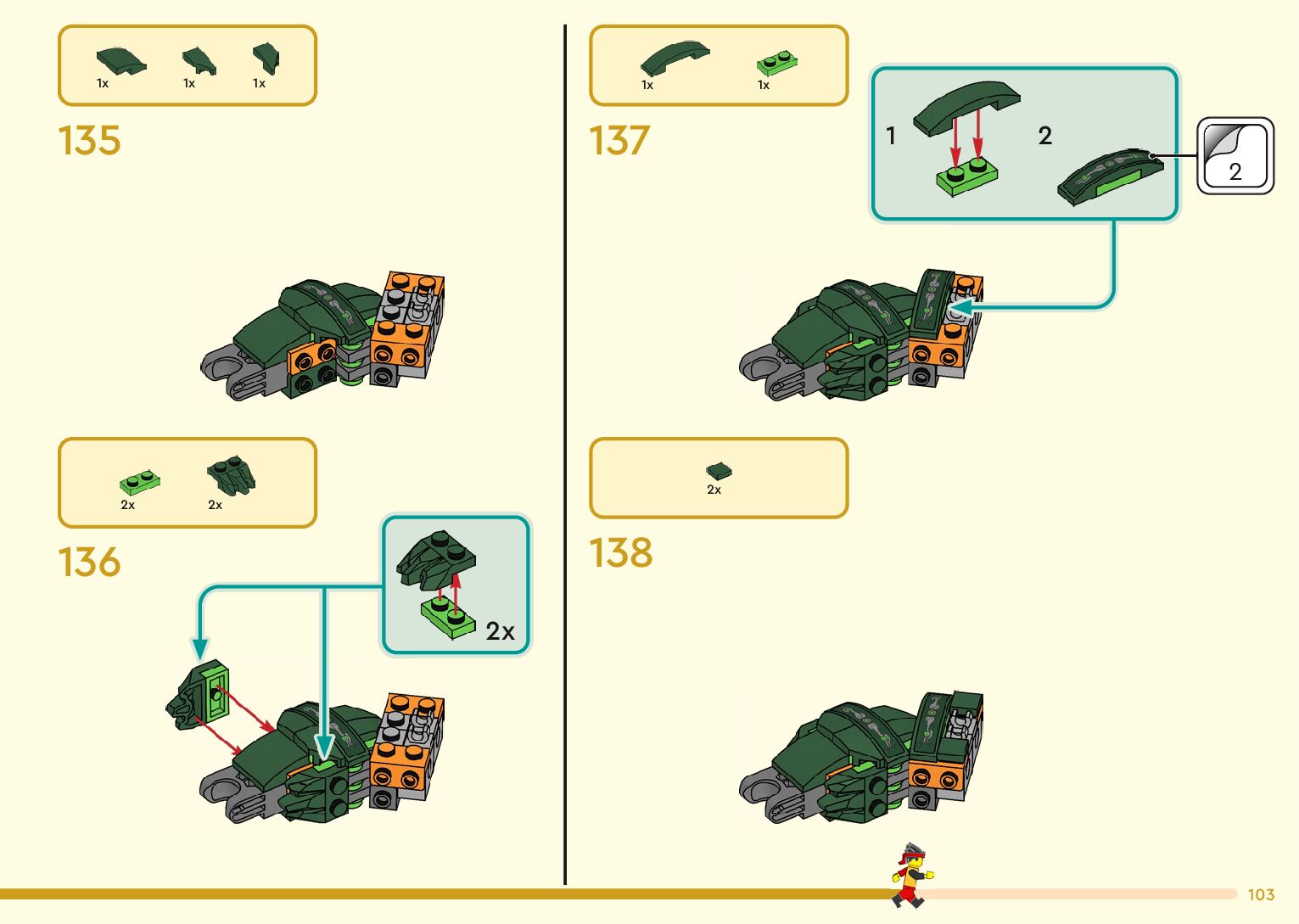 1x 1x 1x

135

2x 2x

136

2x

1x 1x

137

1

2

2

2x

138

103