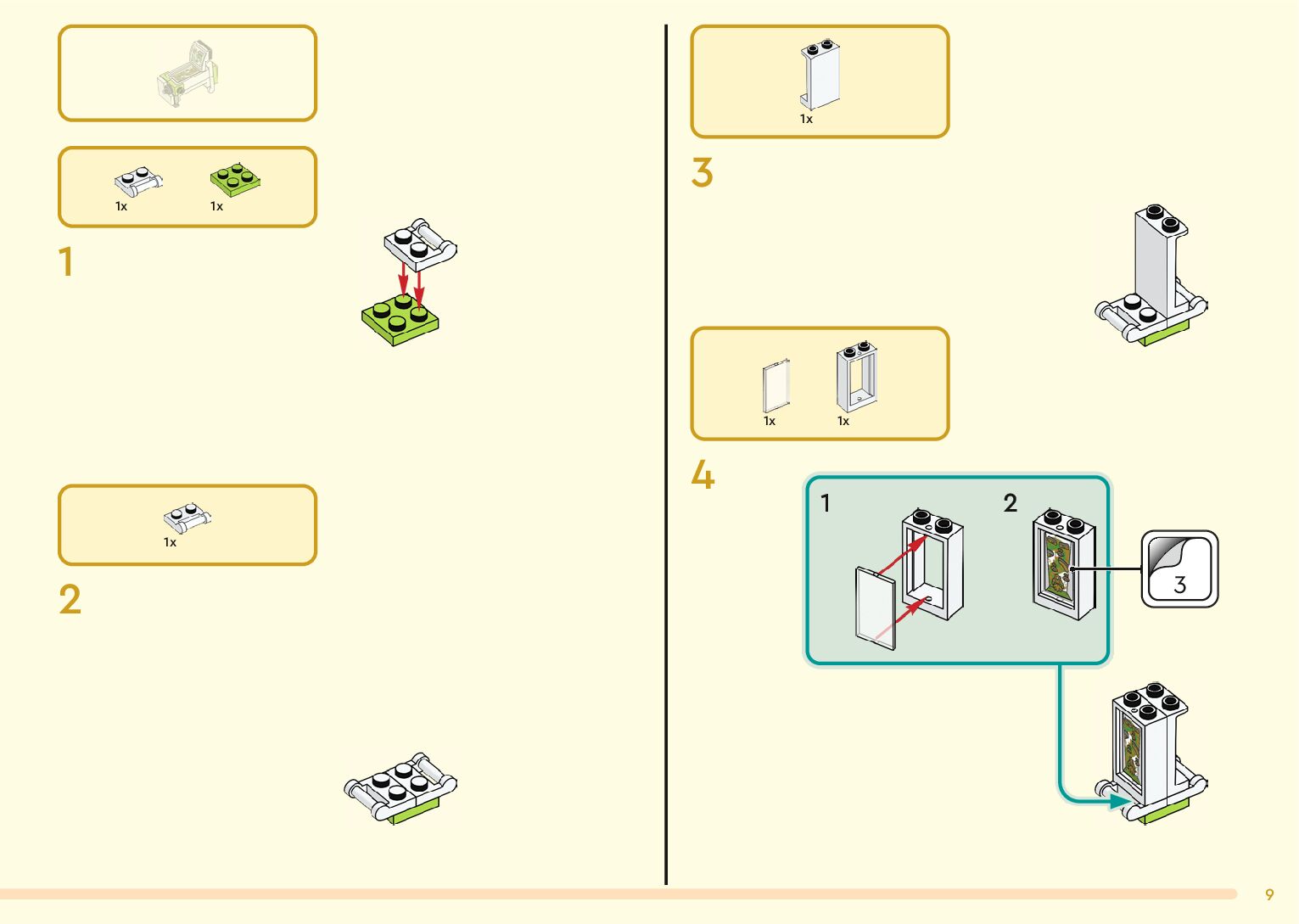 1x 1x

1

1x

2

1x

3

1x 1x

4

1

2

3

9