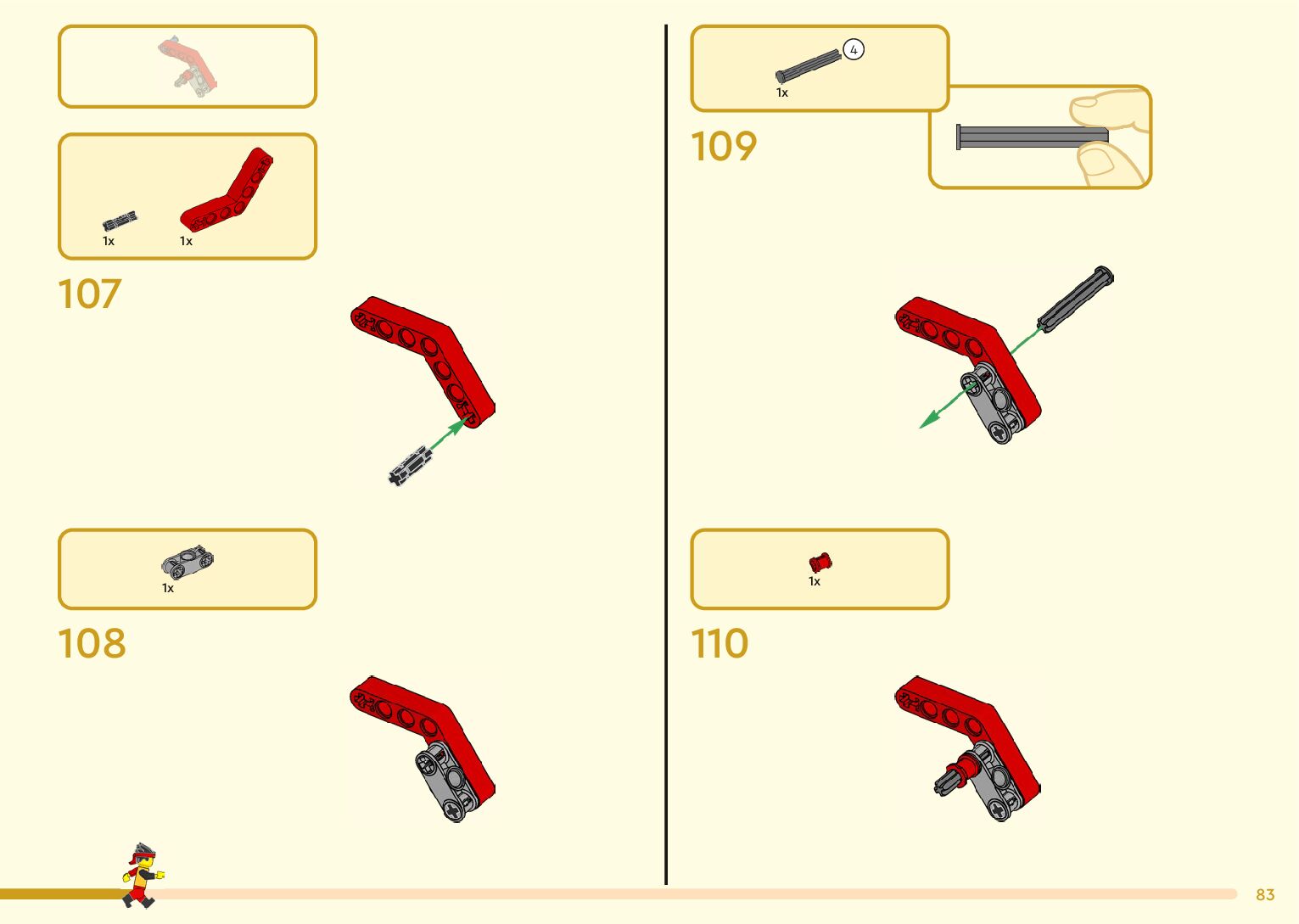 1x 1x

107

1x

108

4
1x

109

1x

110

83