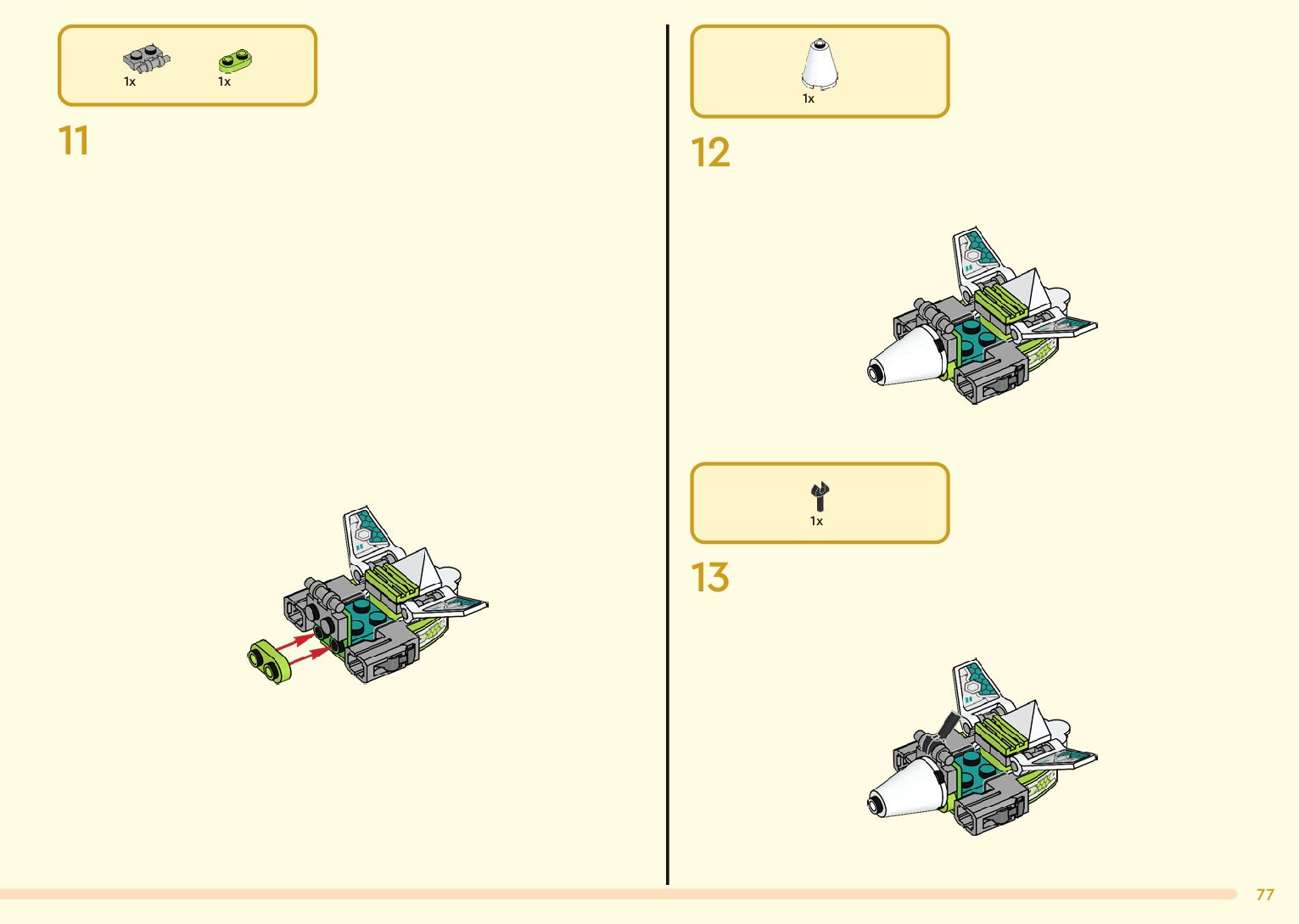 1x 1x

11

1x

12

1x

13

77