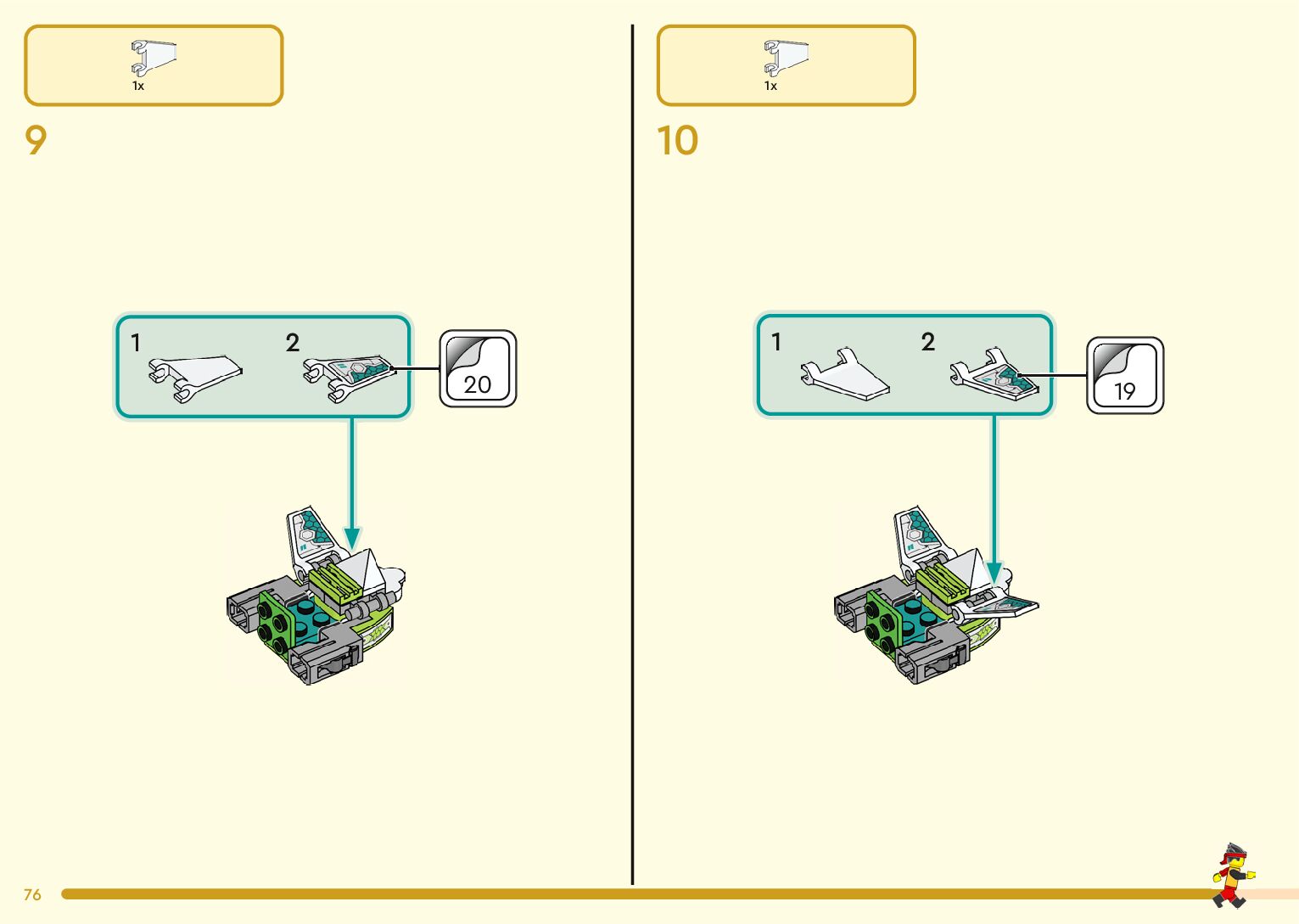 1x

9

1

2

20

1x

10

1

2

19

76