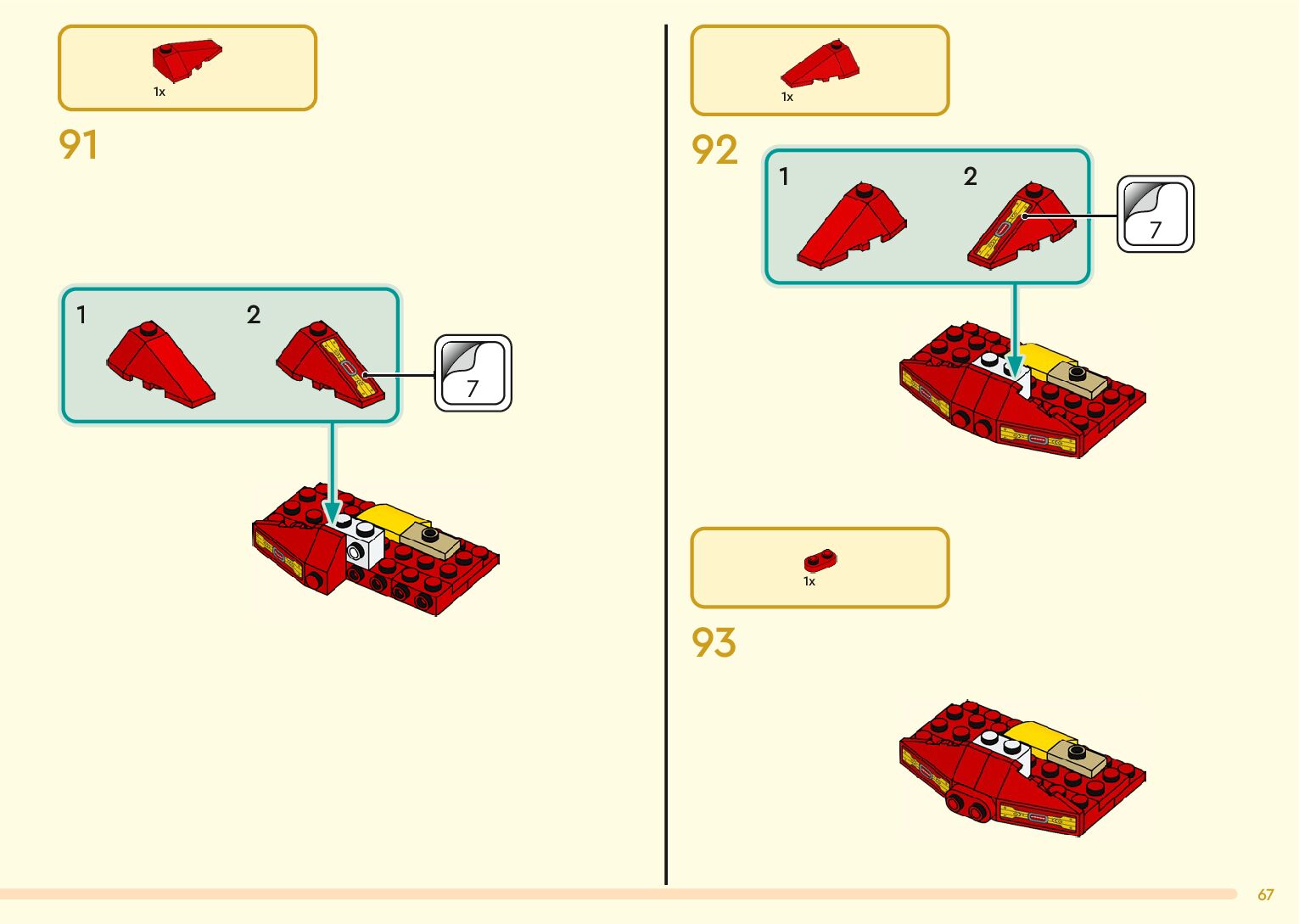 1x

91

1

2

7

1x

92

1

2

7

1x

93

67