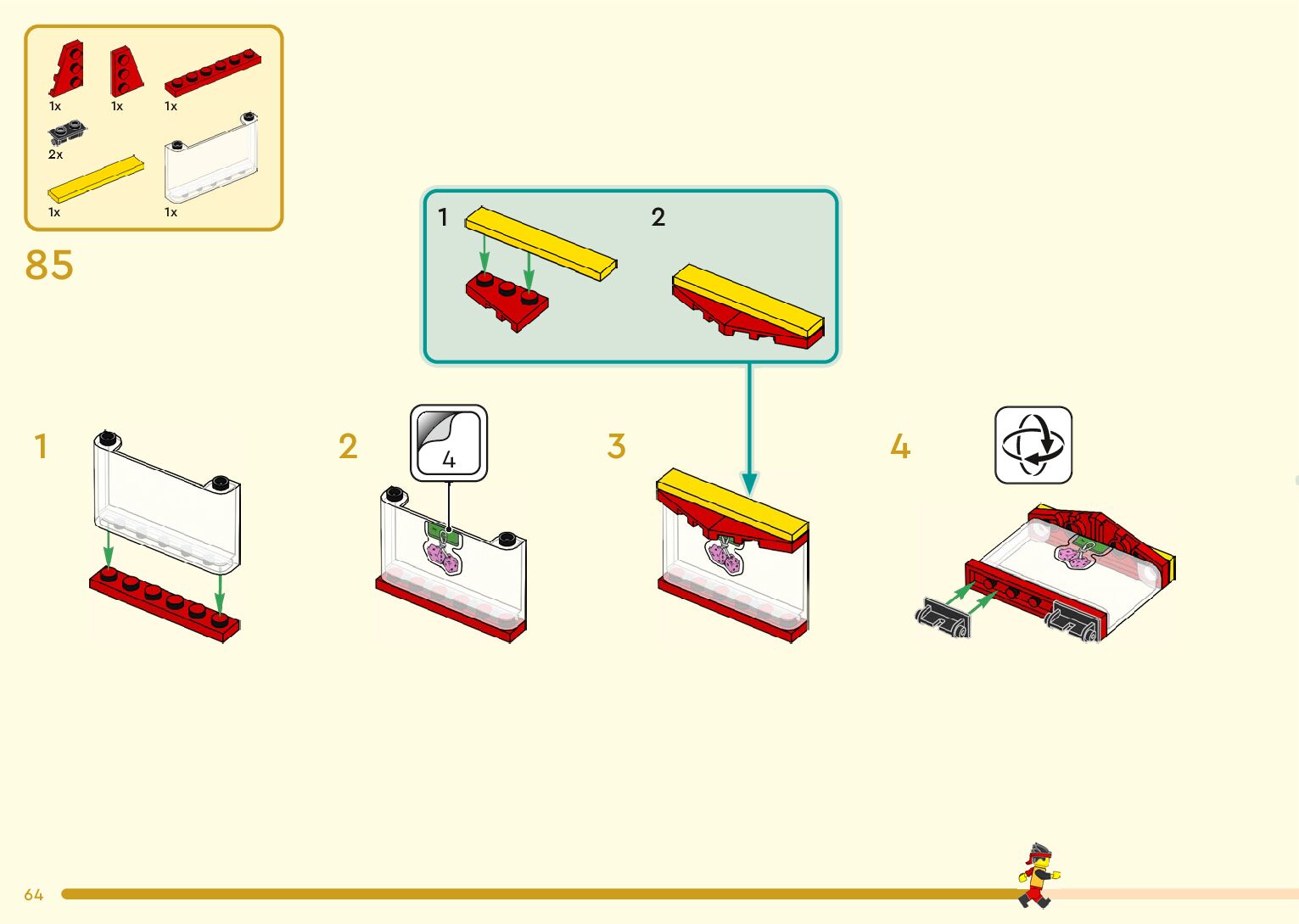 1x 1x 1x
2x
1x 1x

85

1 2

1

2 4

3

4

64