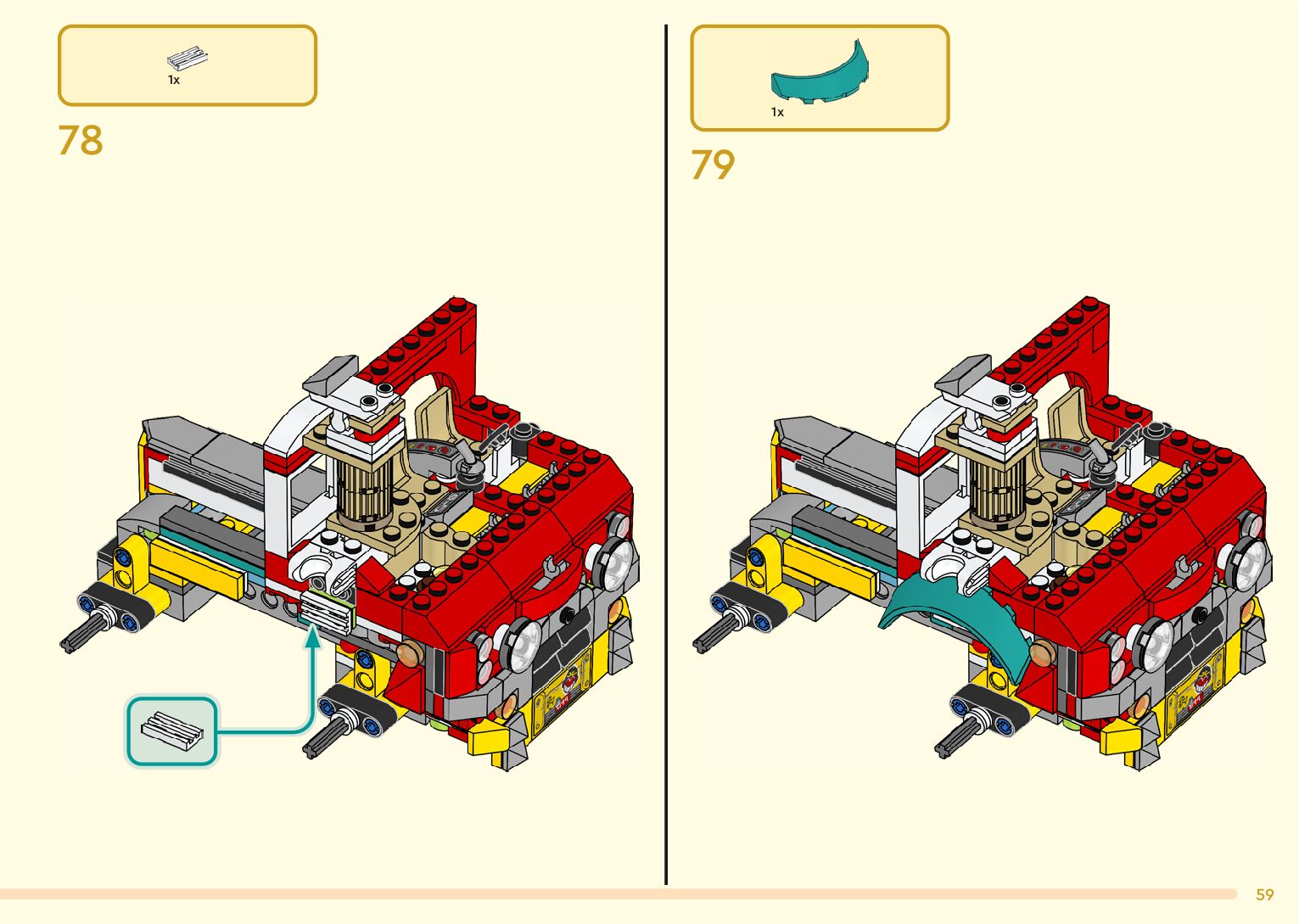 1x

78

1x

79

59