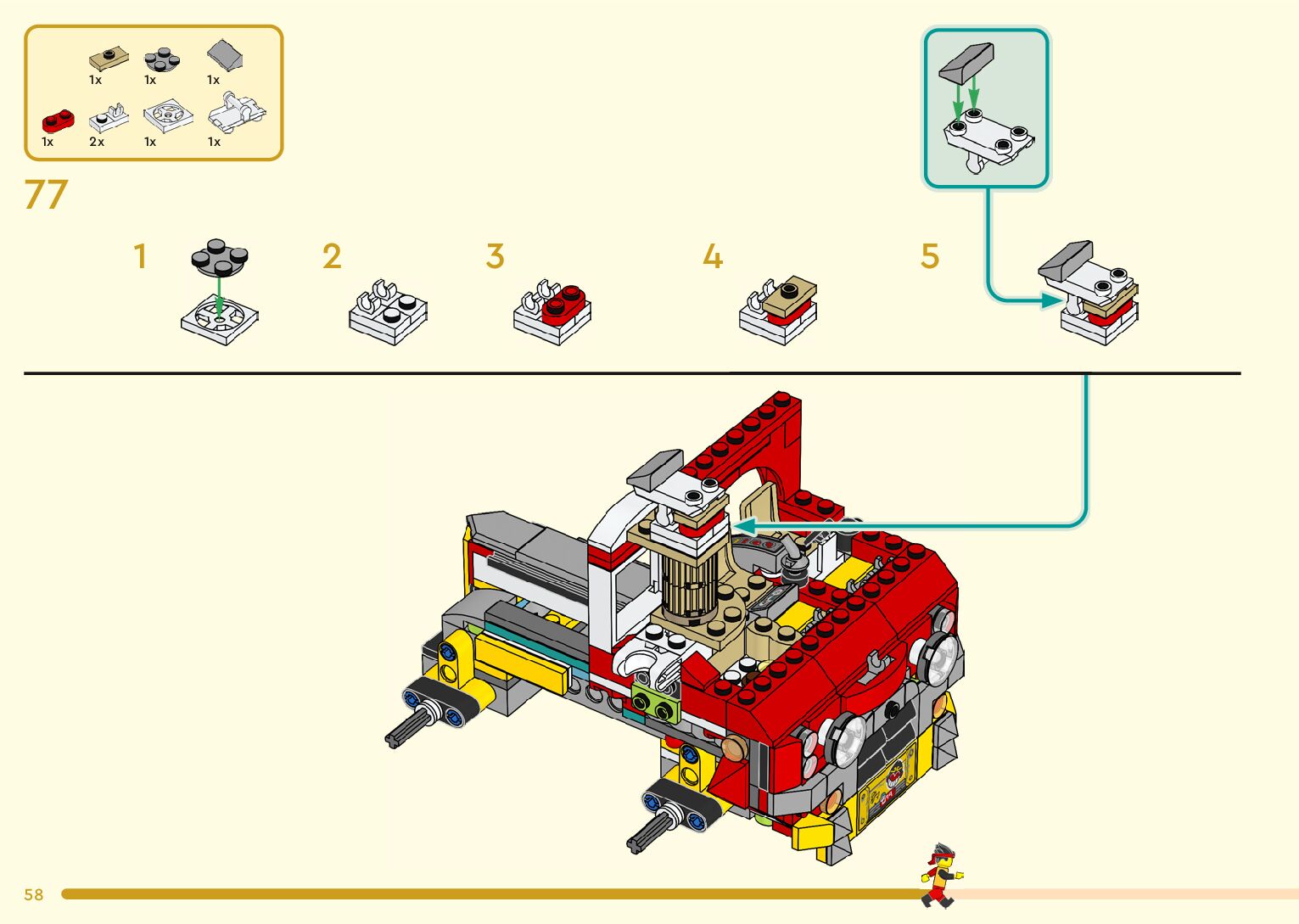 1x 1x 1x
1x 2x 1x 1x

77

1
2
3
4
5

58