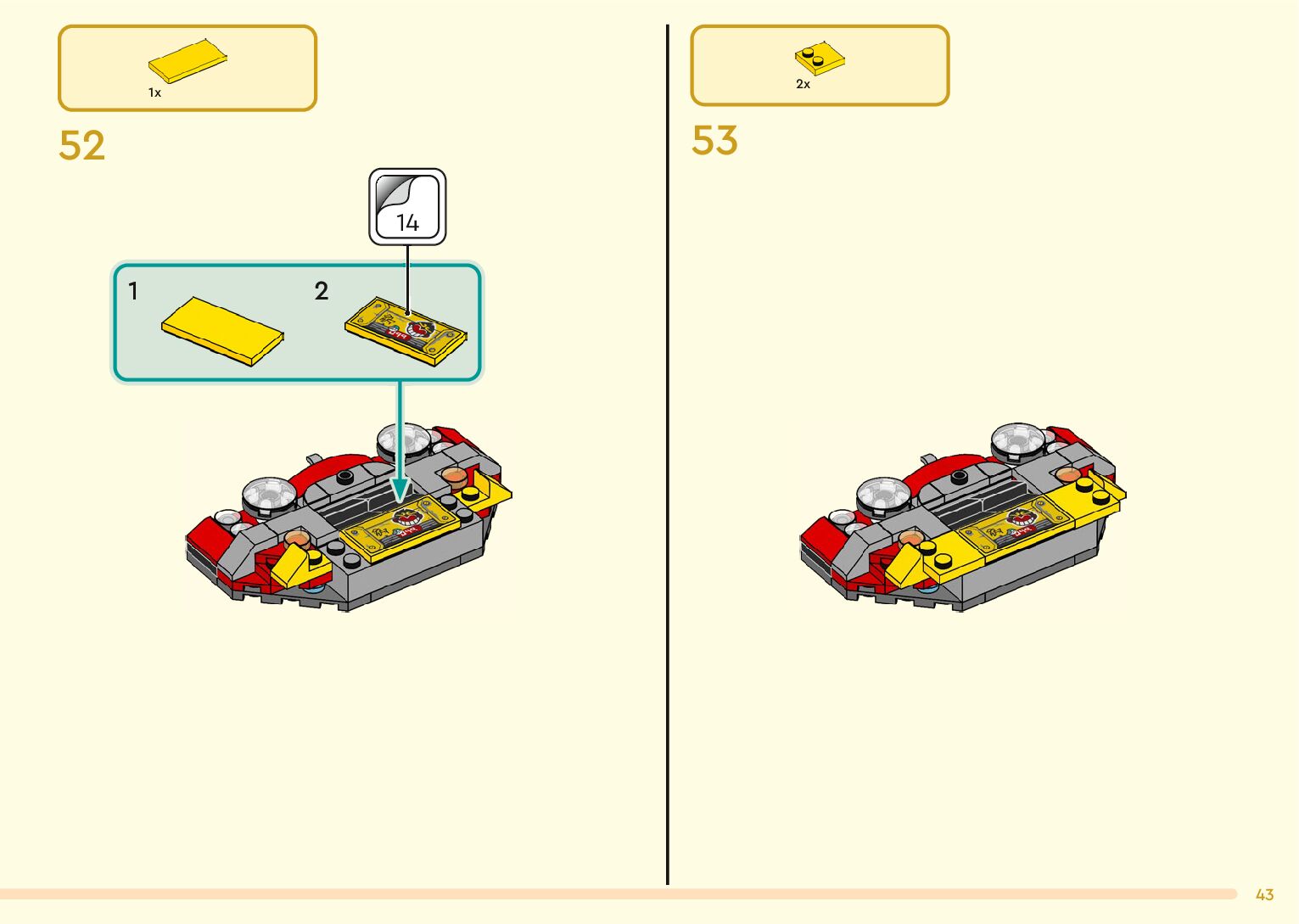 1x

52

14

1

2

2x

53

43