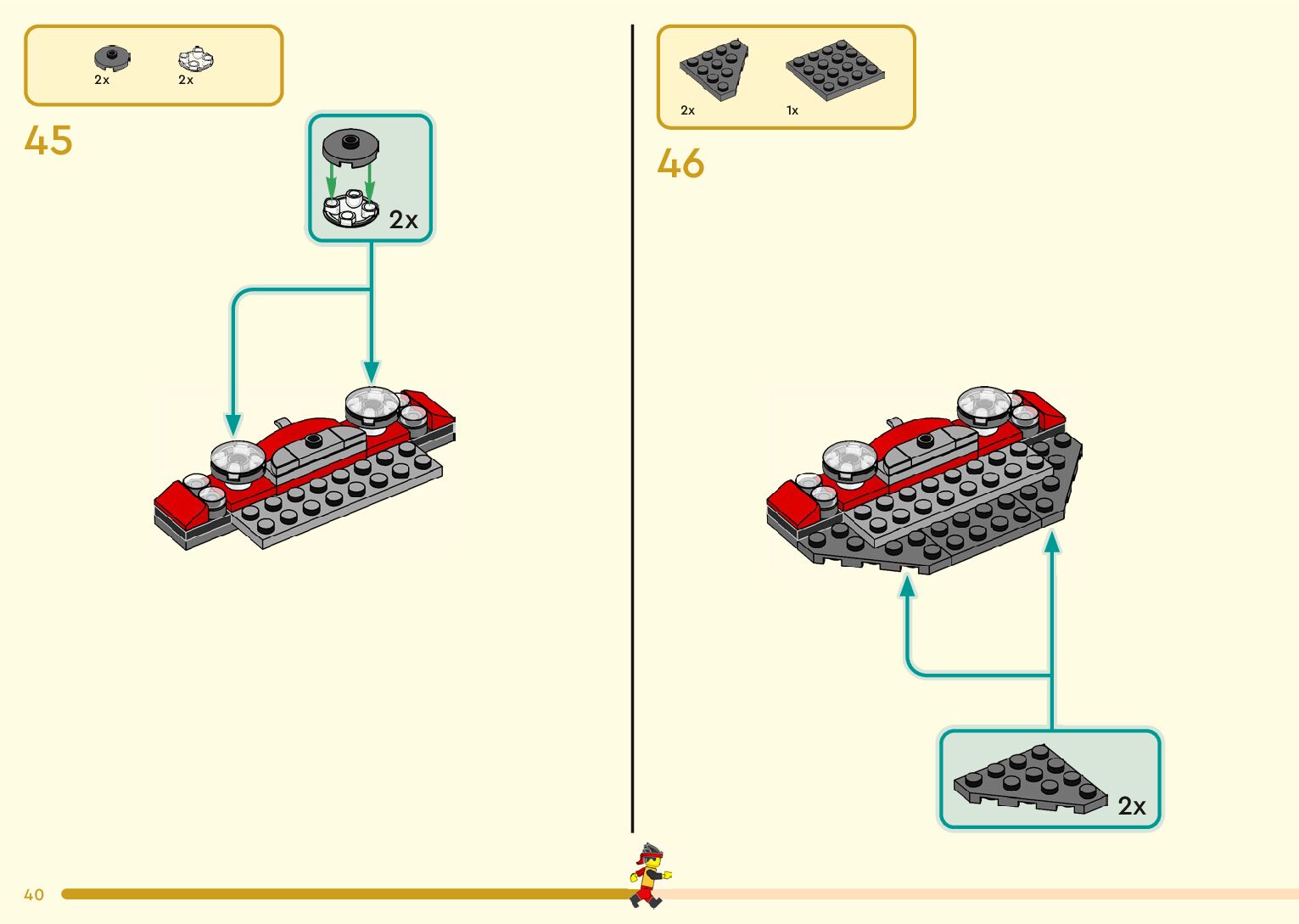 2x
2x

45

2x

2x
1x

46

2x

40