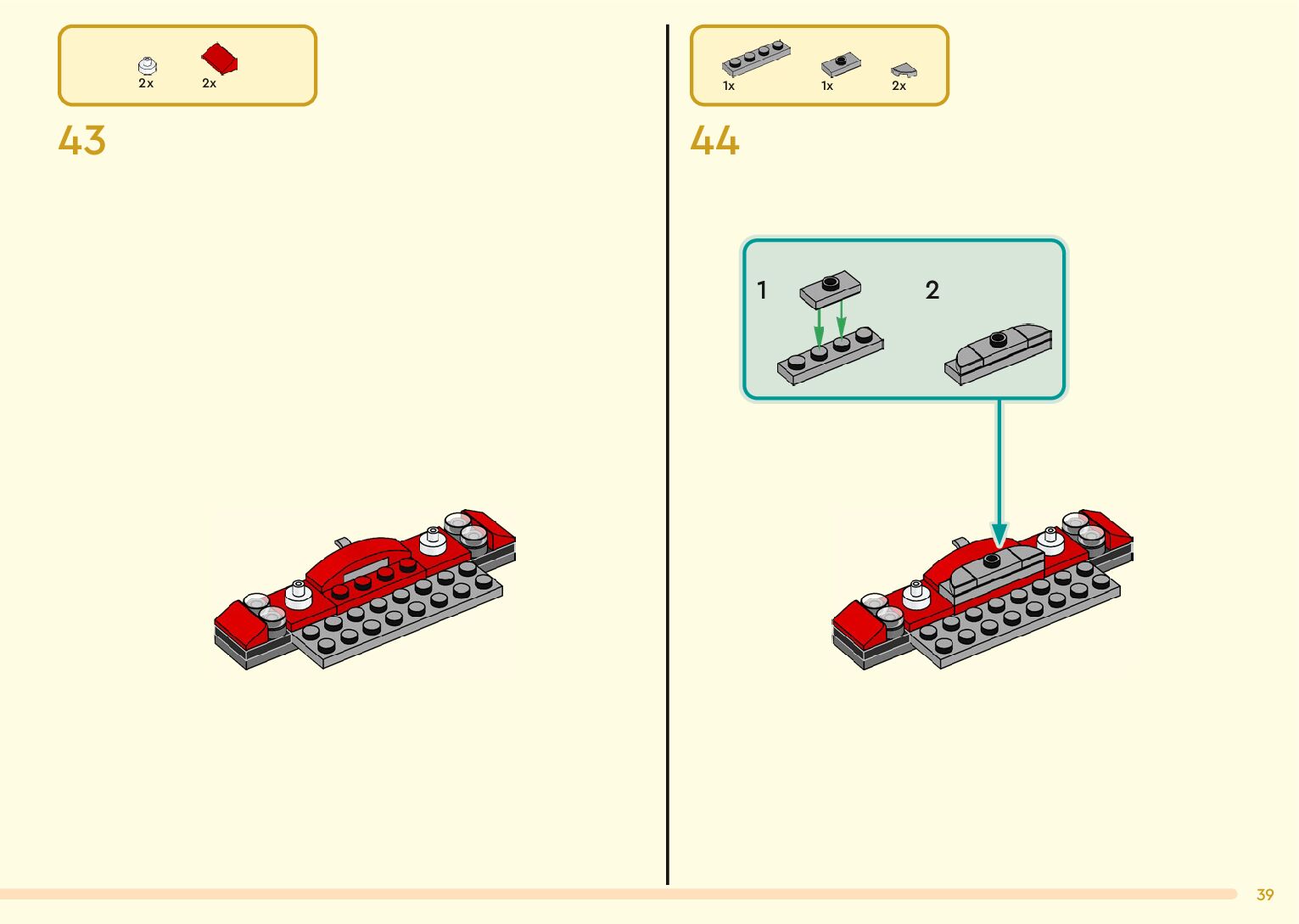 2x 2x

43

1x 1x 2x

44

1

2

39