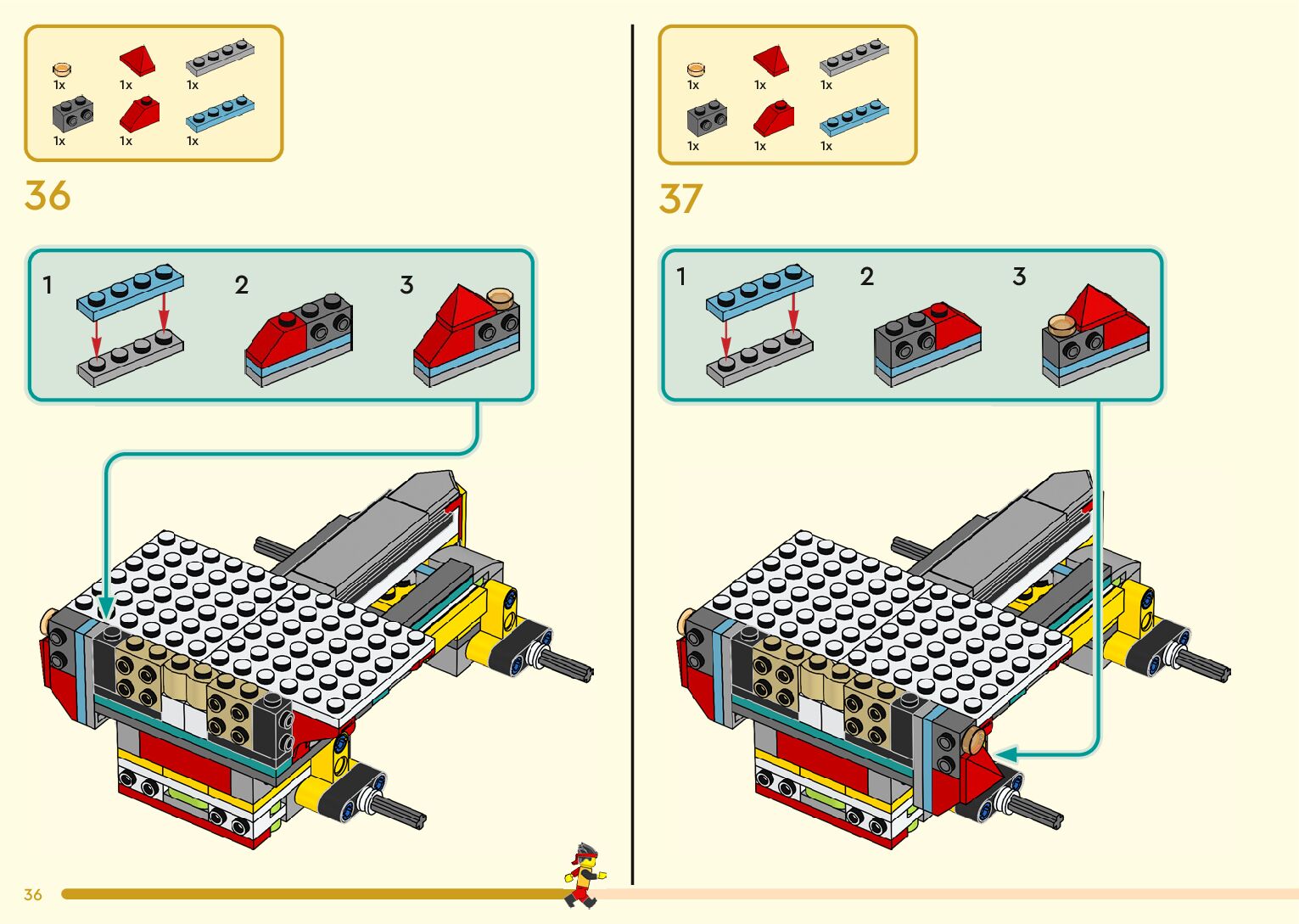 1x 1x 1x
1x 1x 1x

36

1 2 3

1x 1x 1x
1x 1x 1x

37

1 2 3

36