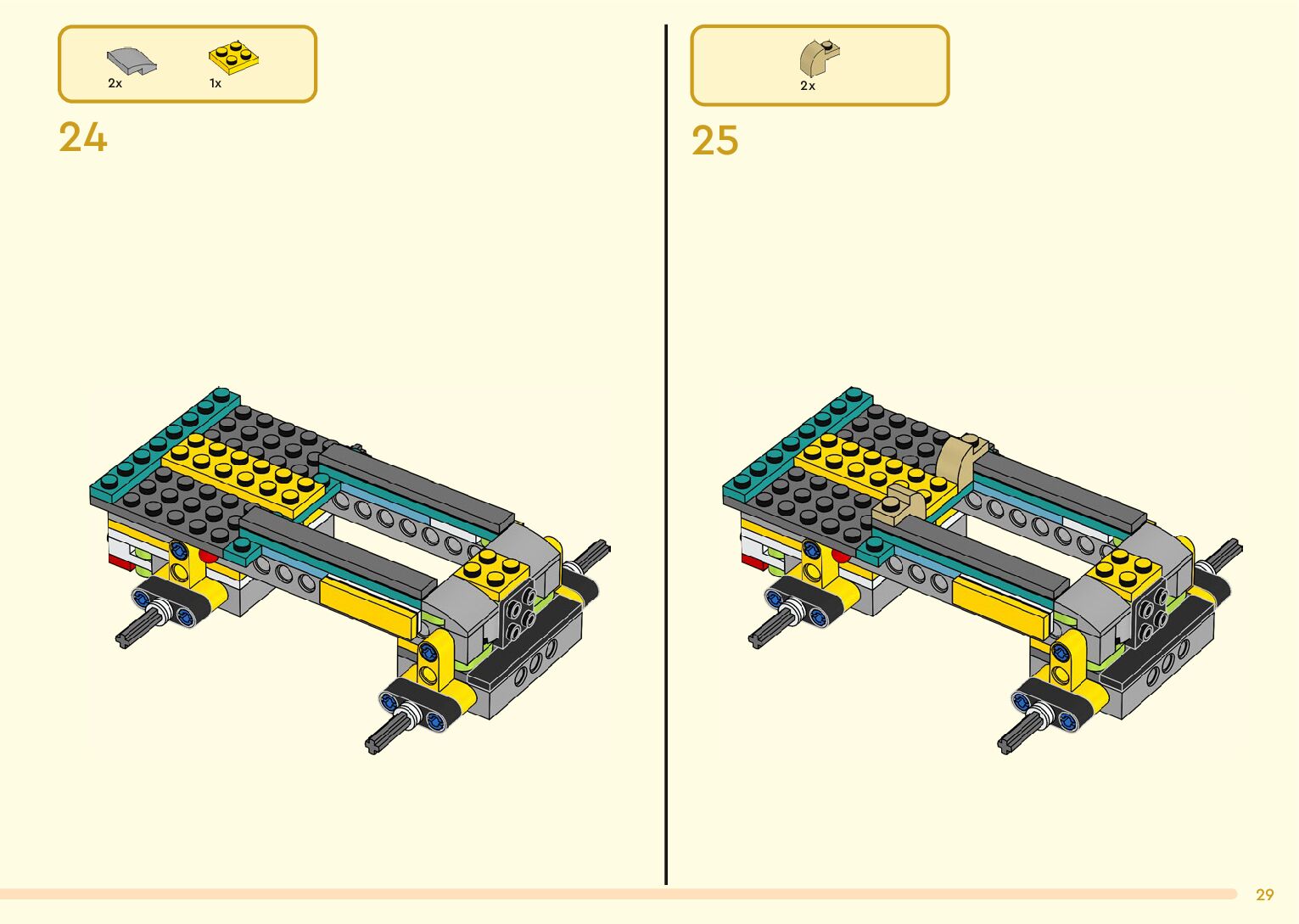 2x
1x

24

2x

25

29