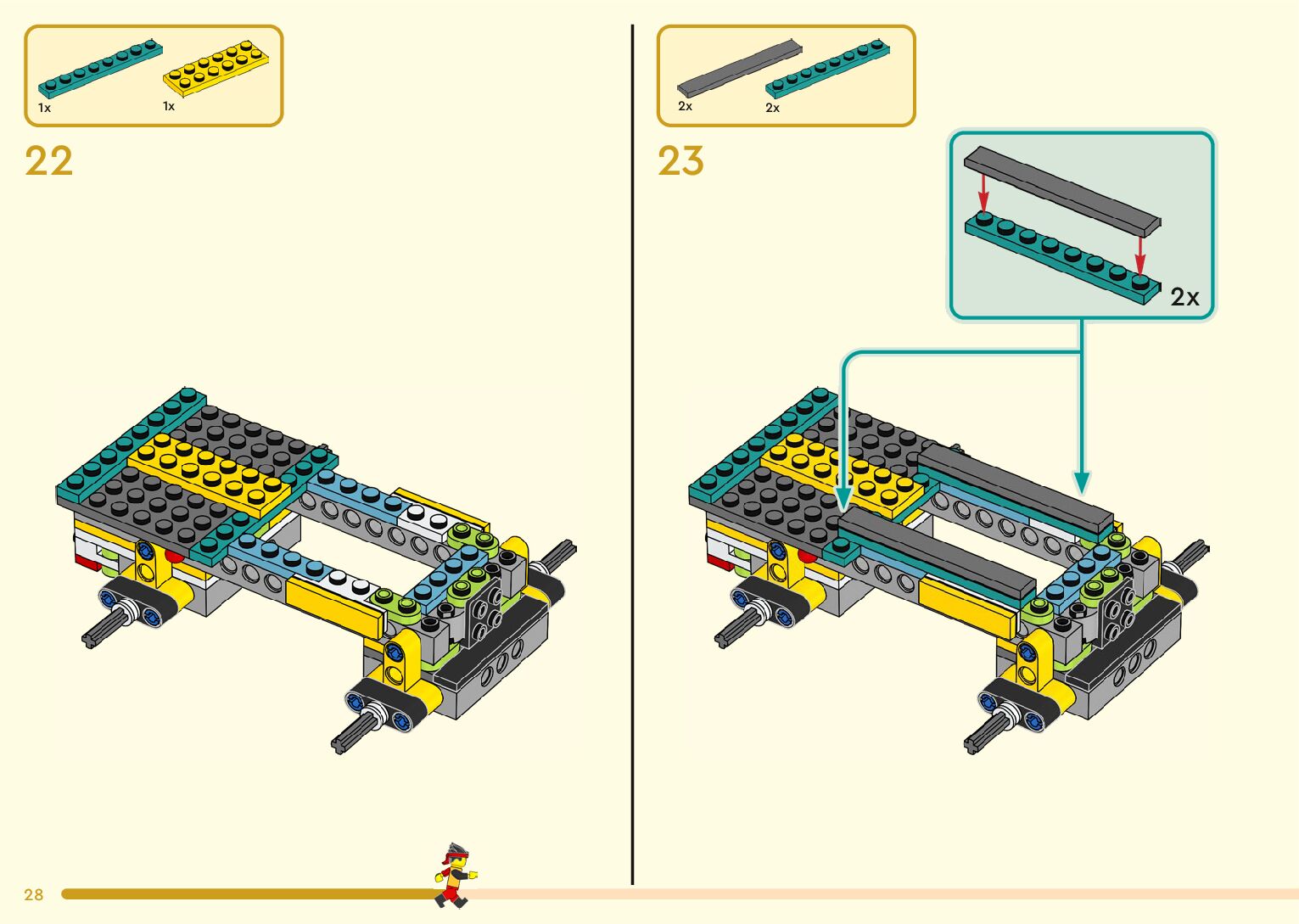 1x 1x

22

2x 2x

23

2x

28