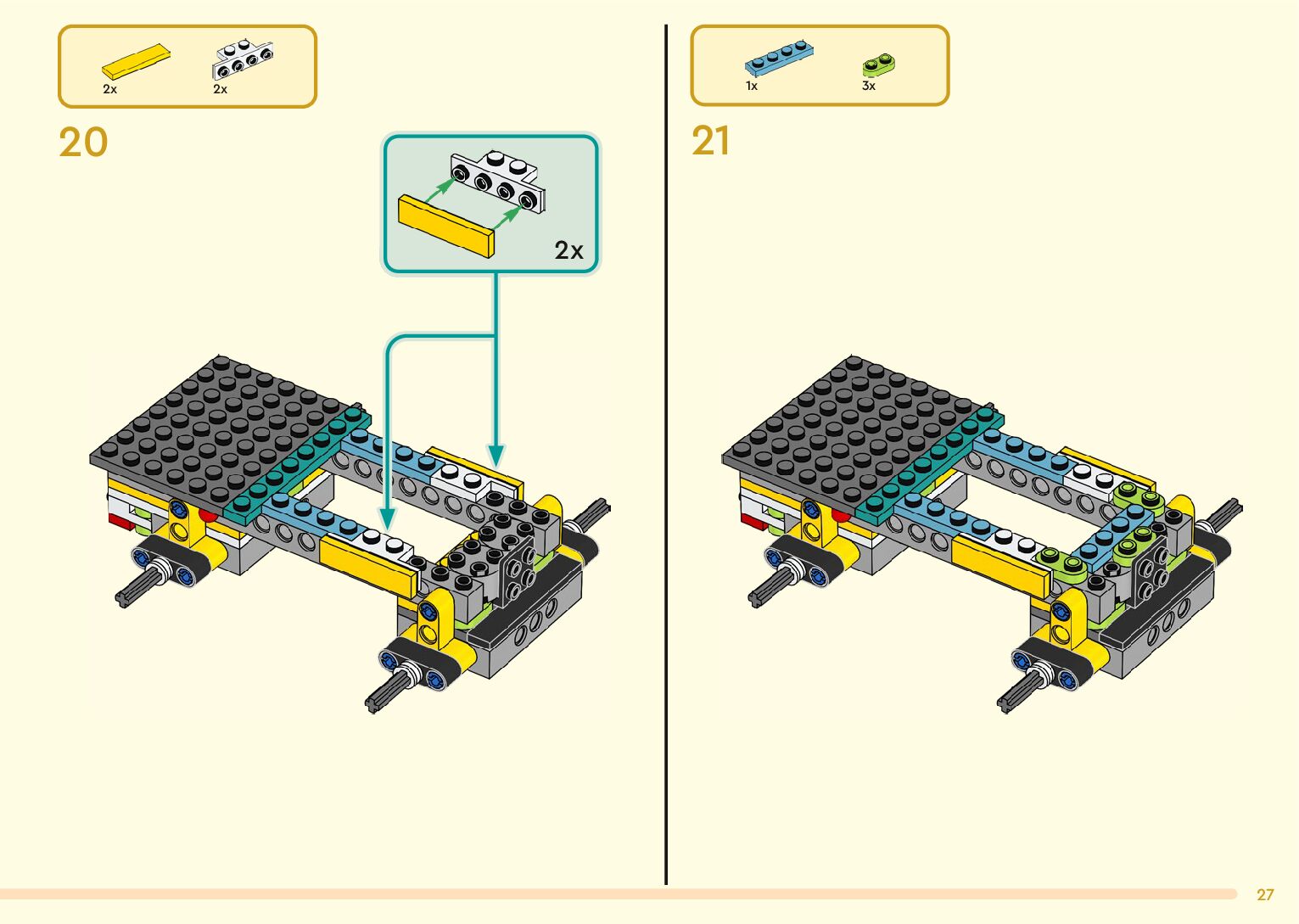 2x 2x

20

2x

1x 3x

21

27