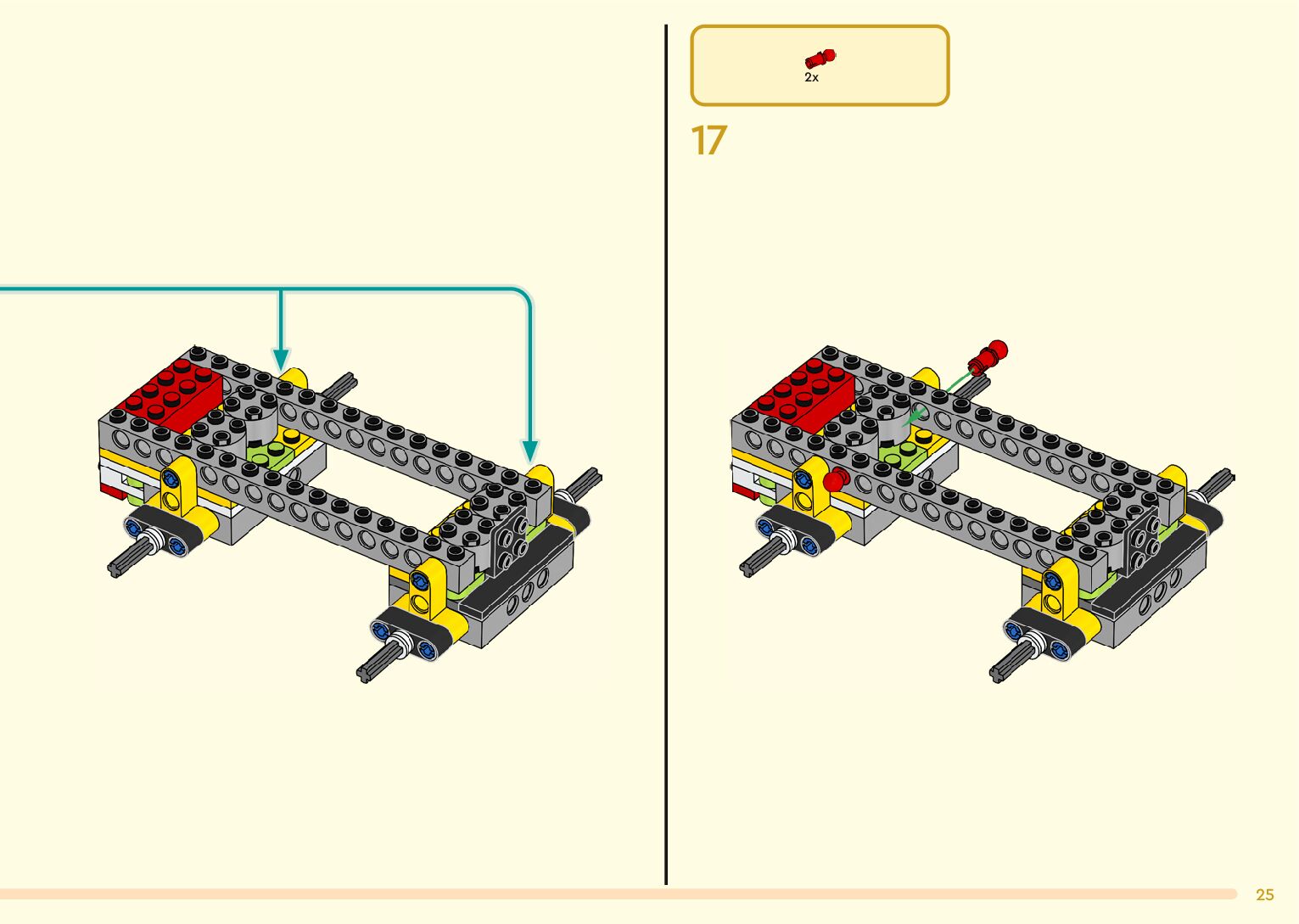 2x

17

25