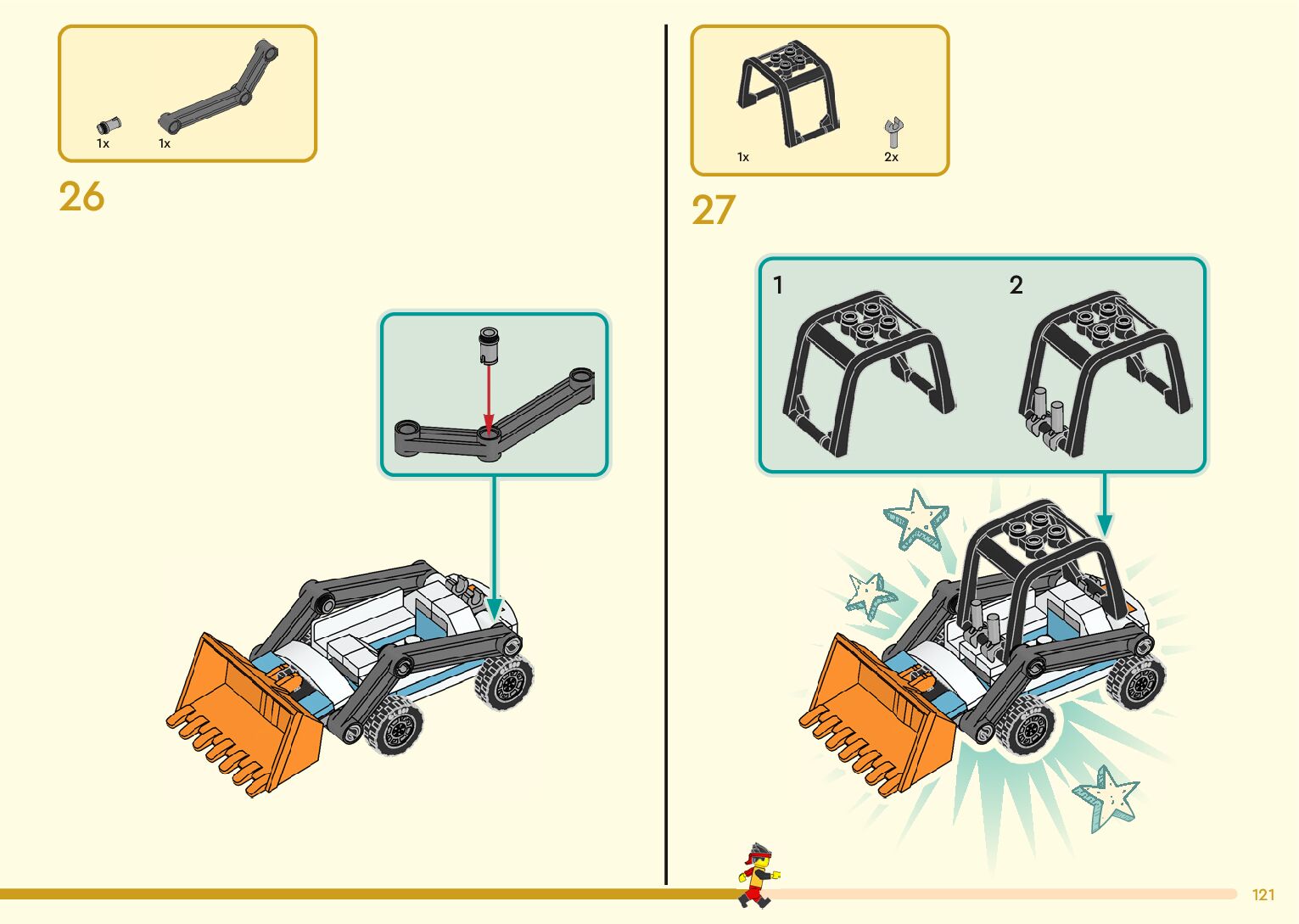 1x
1x

26

1x
2x

27

1
2

121