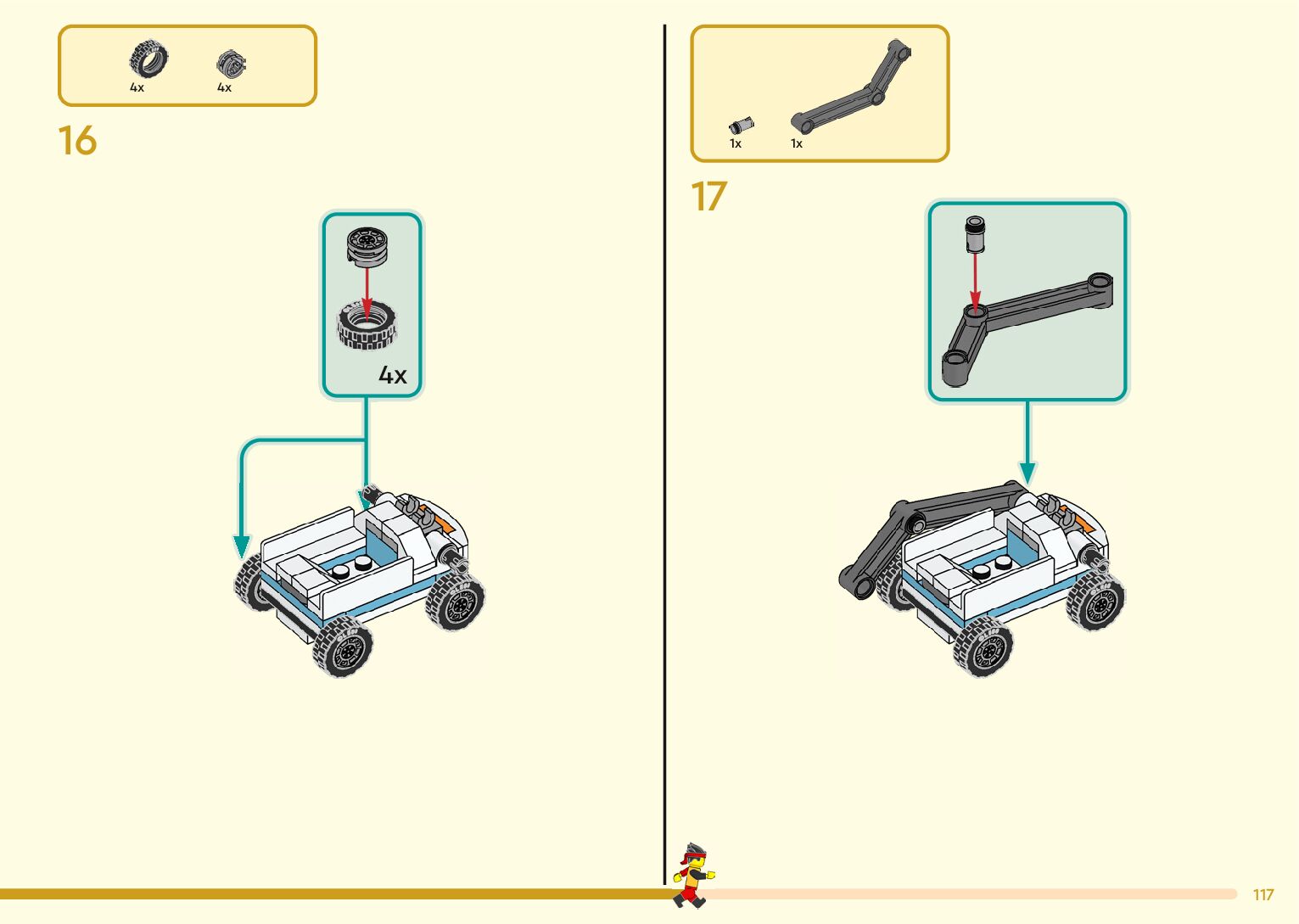 4x 4x

16

4x

1x 1x

17

117