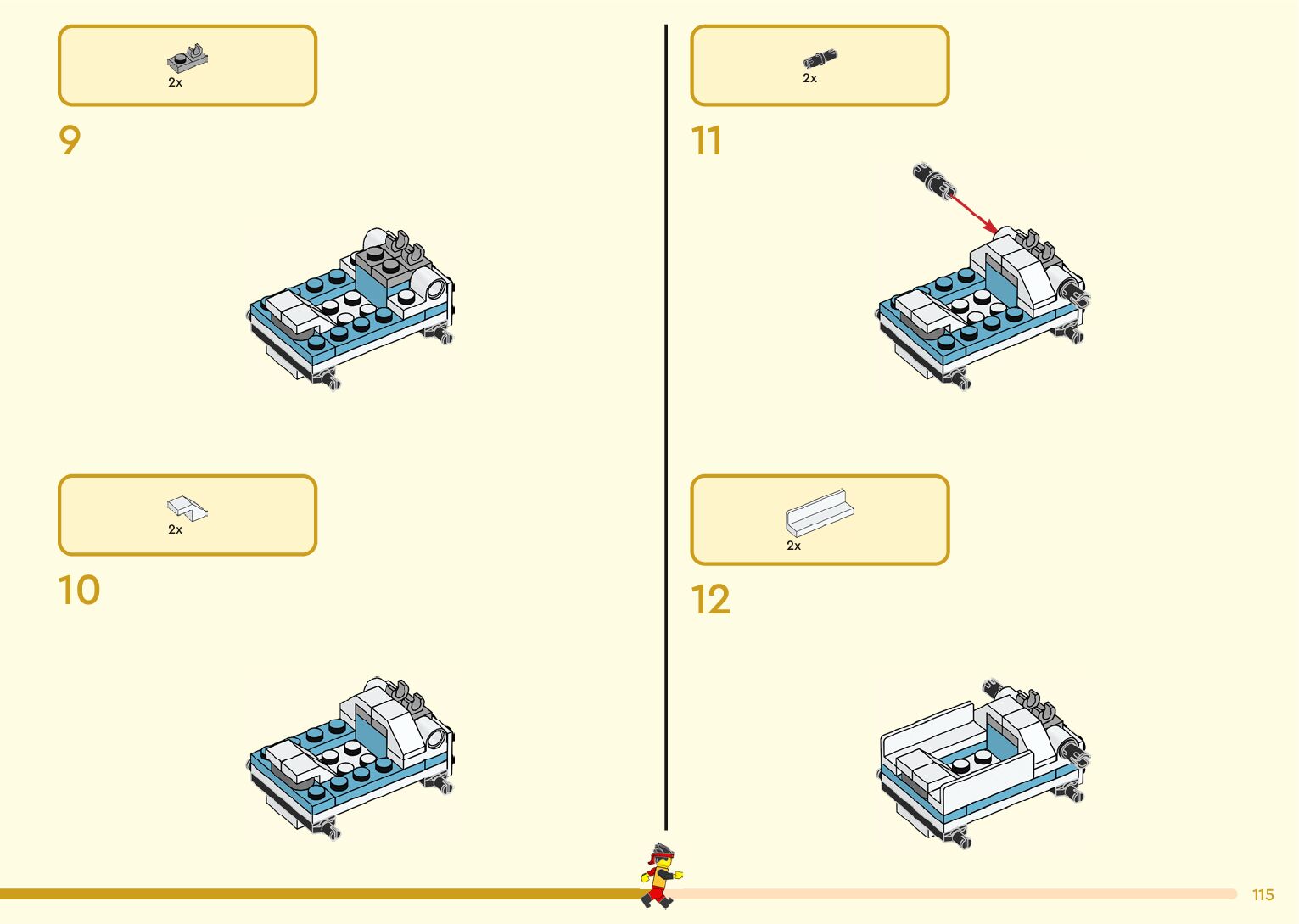 2x

9

2x

10

2x

11

2x

12

115