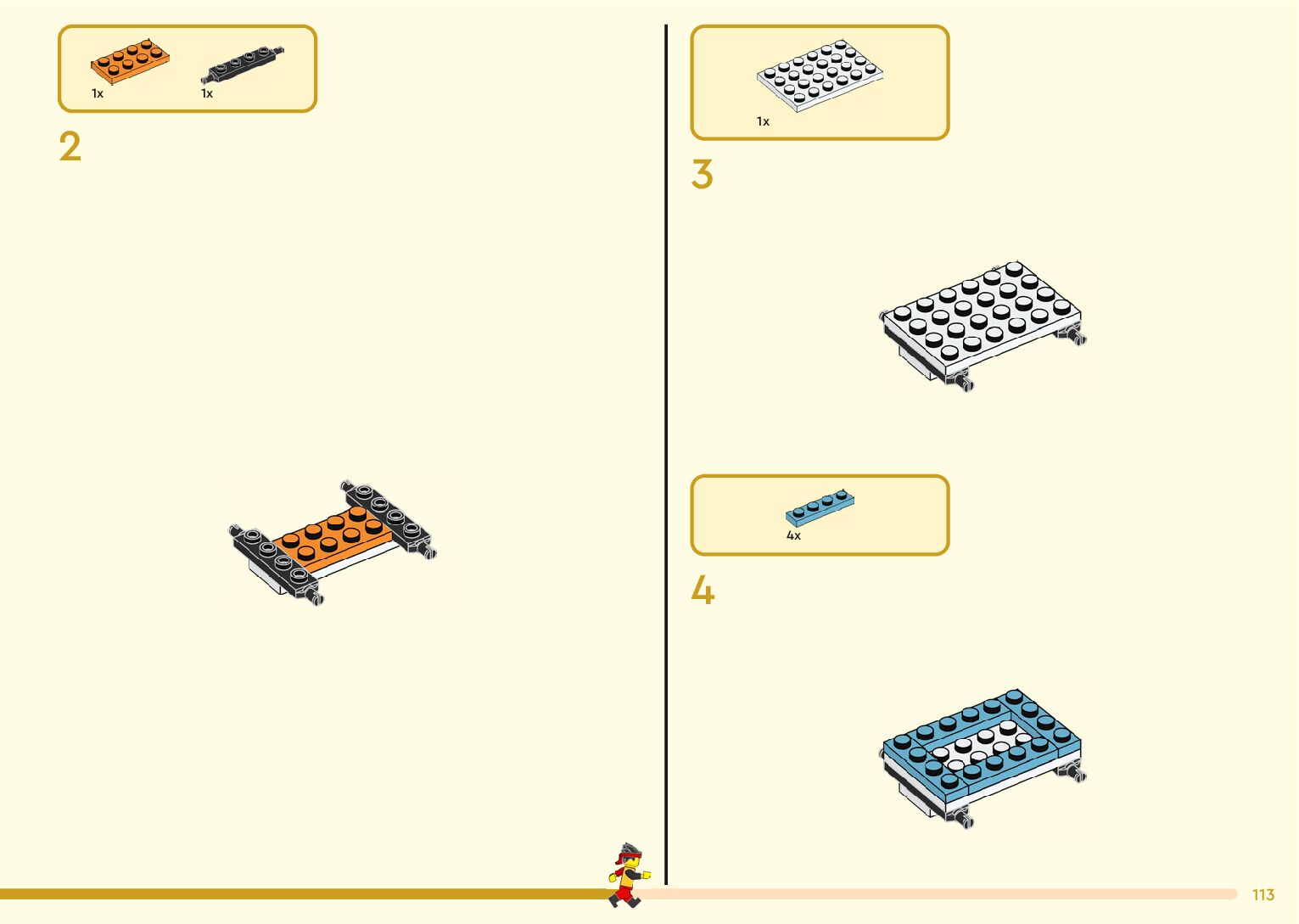 1x 1x

2

1x

3

4x

4

113