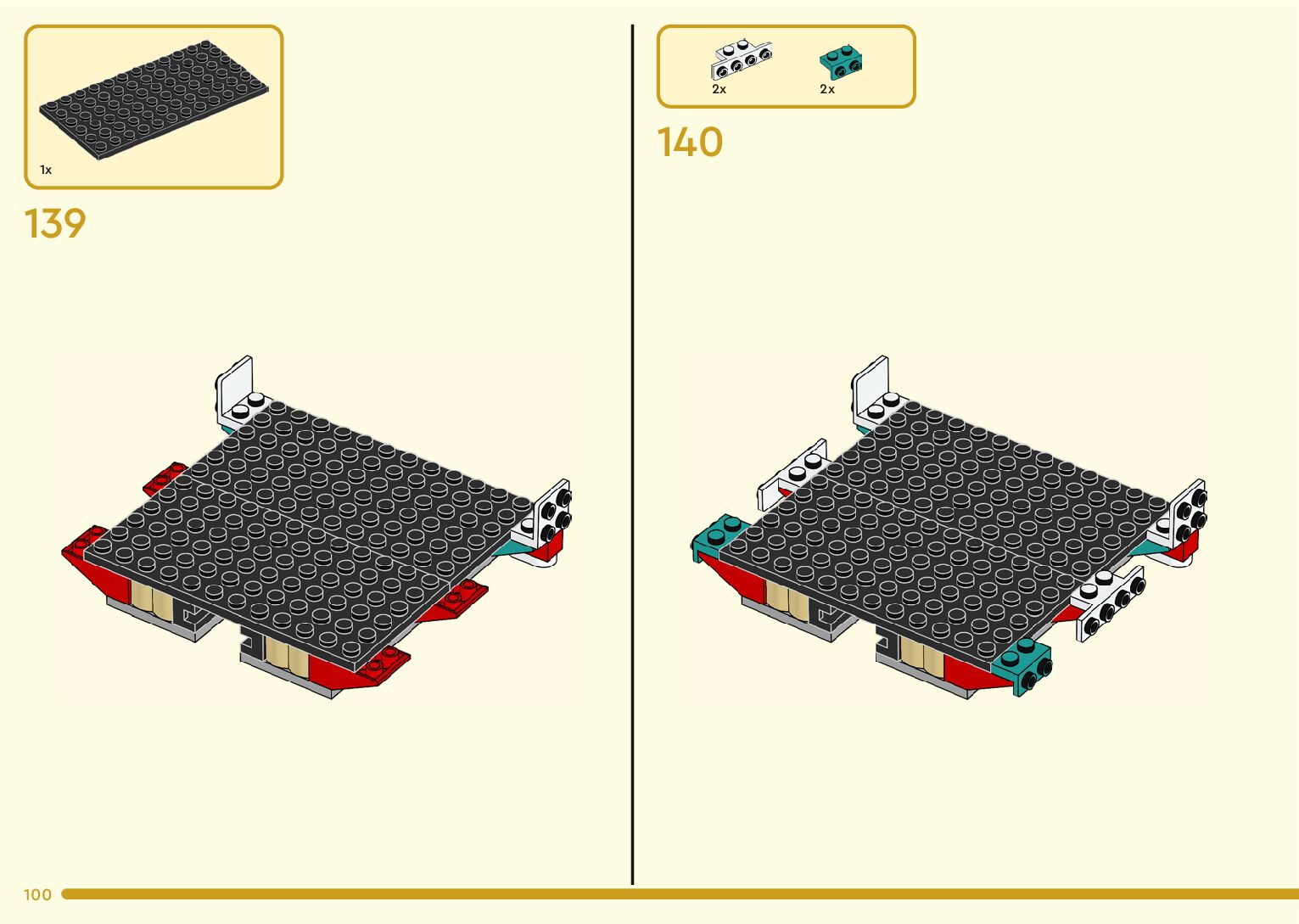 1x

139

2x 2x

140

100