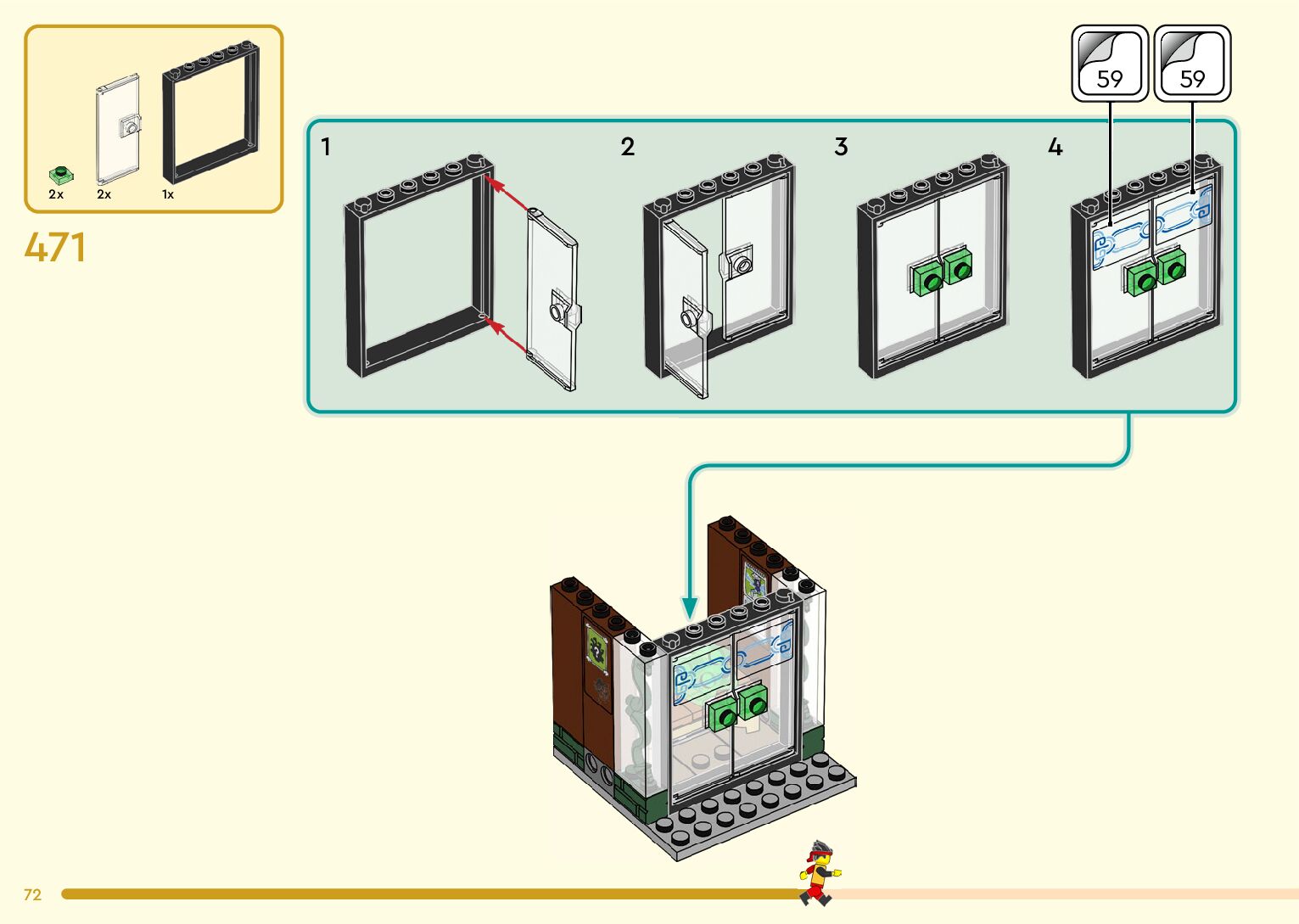 2x
2x
1x

471

59
59

1
2
3
4

72