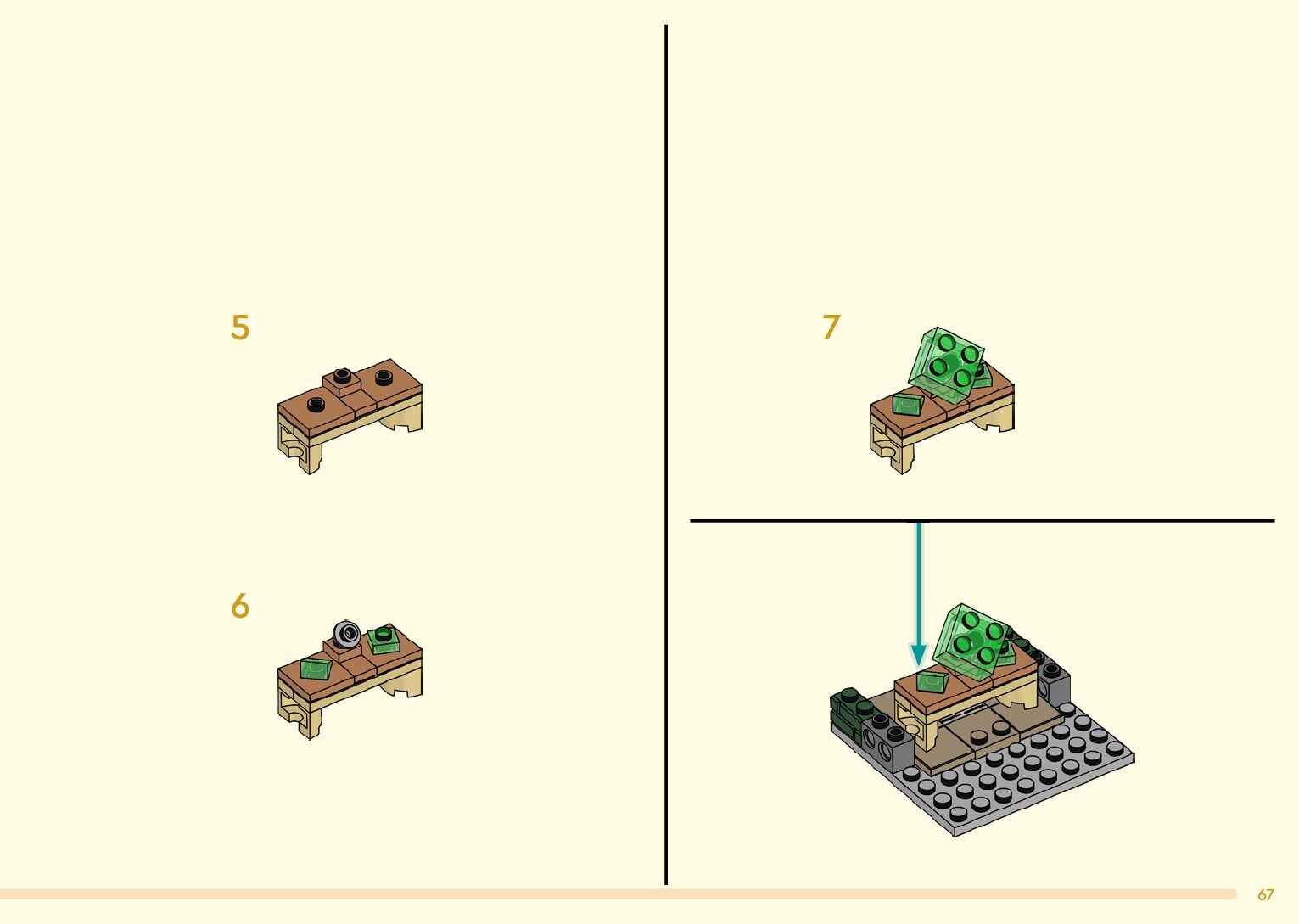 5

6

7

67