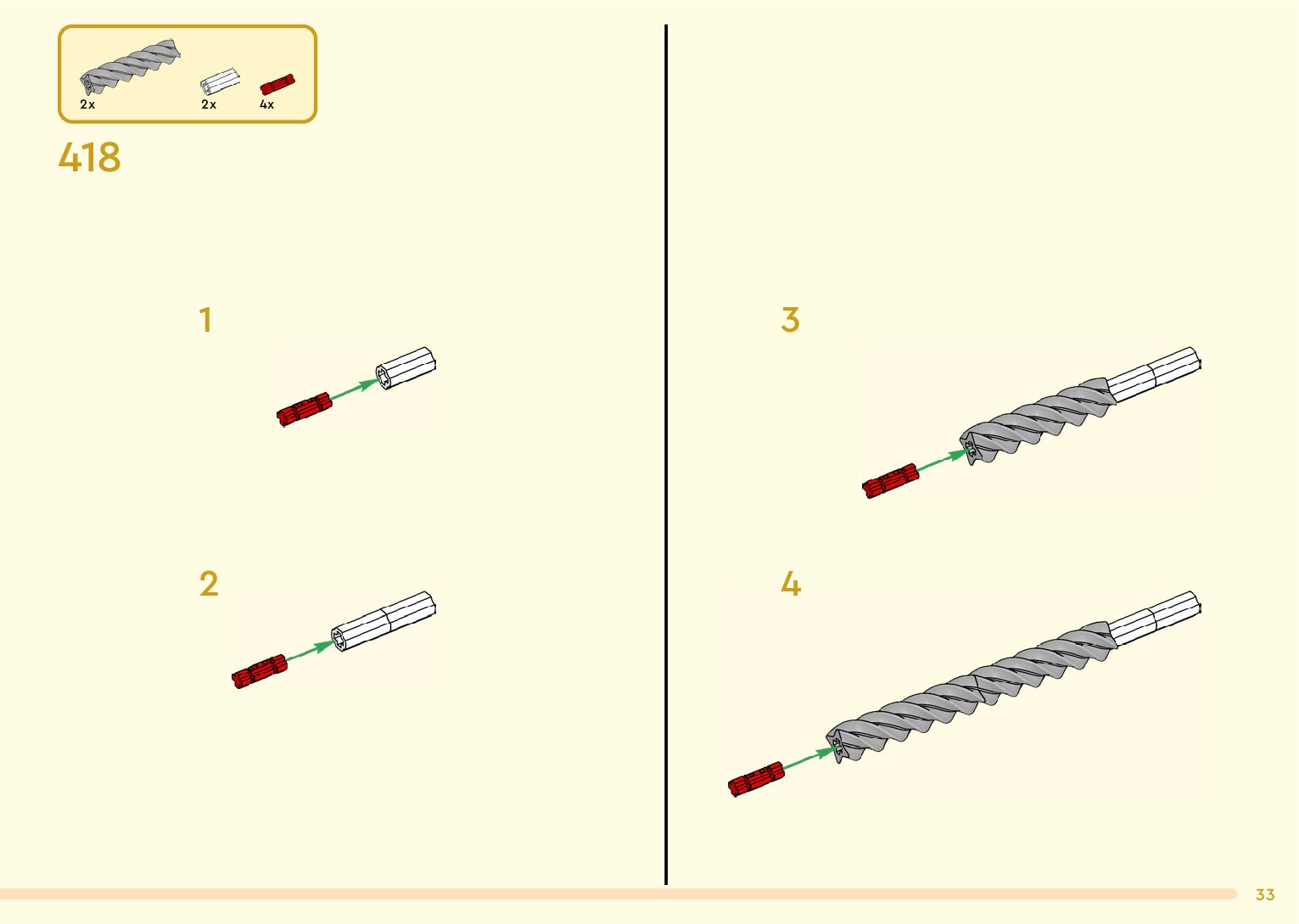 2x 2x 4x

418

1

2

3

4

33