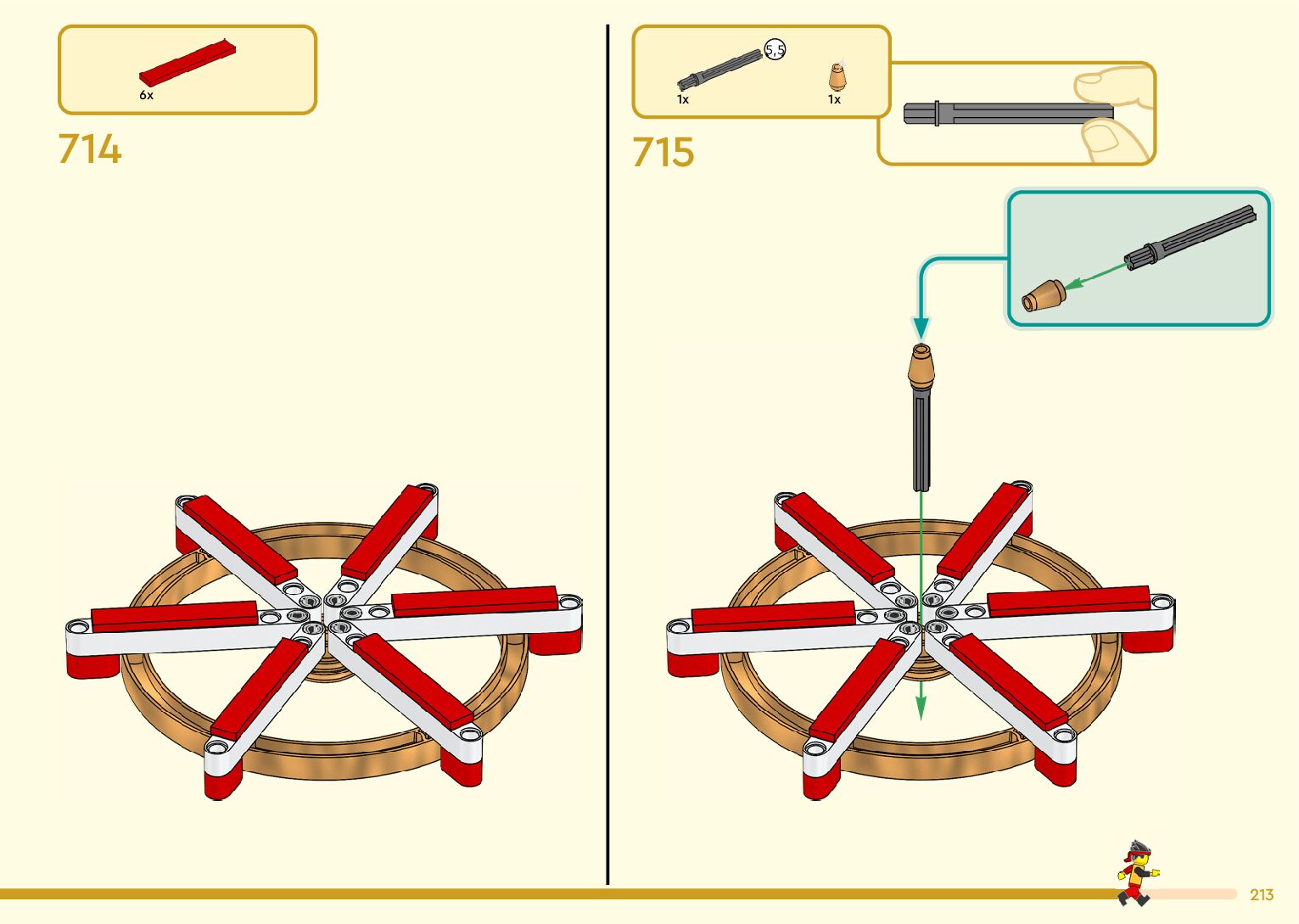 6x

714

5,5

1x

1x

715

213