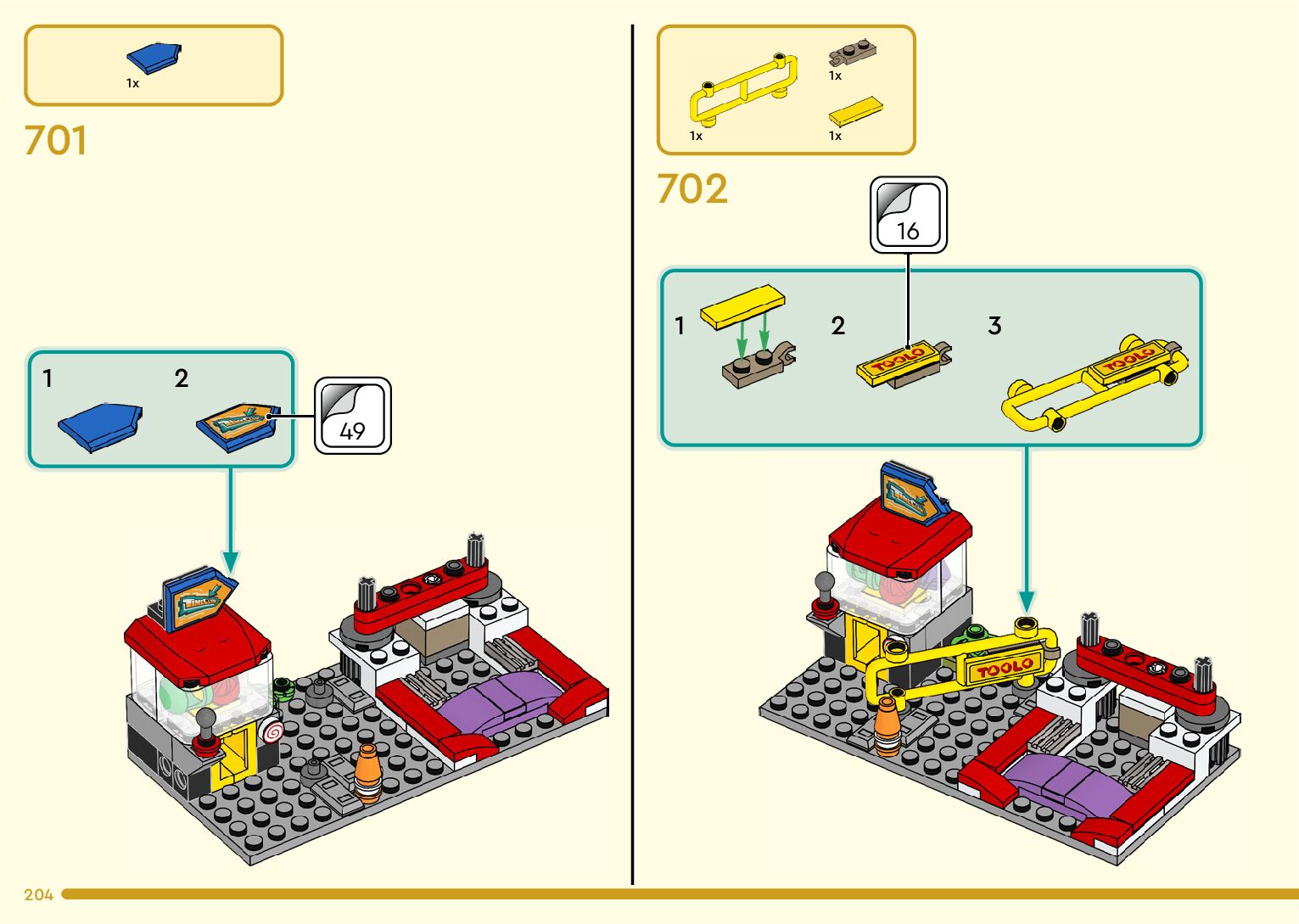 1x

701

1

2

49

1x

1x

1x

702

16

1

2

TOOLO

3

TOOLO

TOOLO

204