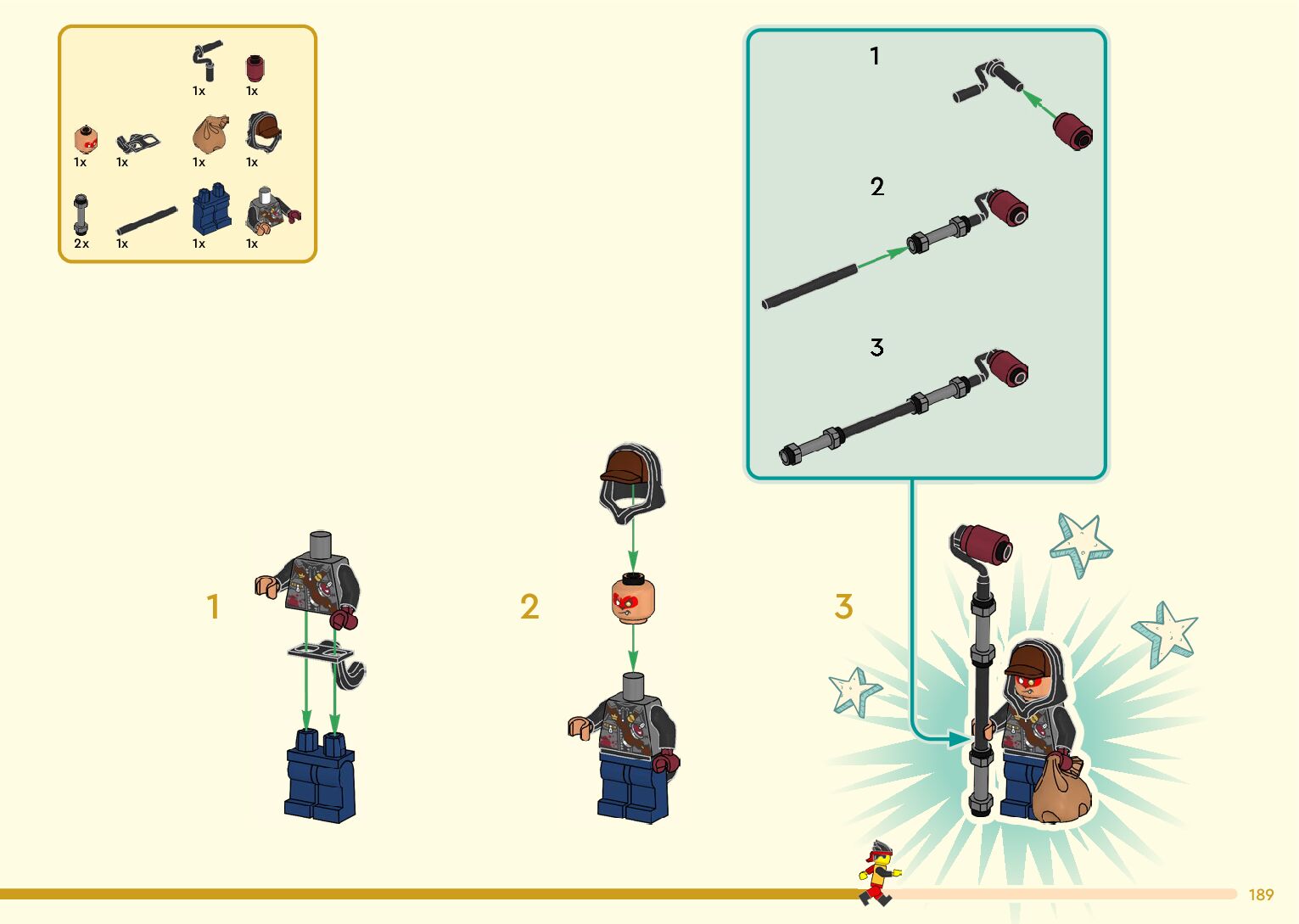 1x 1x
1x 1x 1x 1x
2x 1x 1x 1x

1

2

3

1

2

3

189