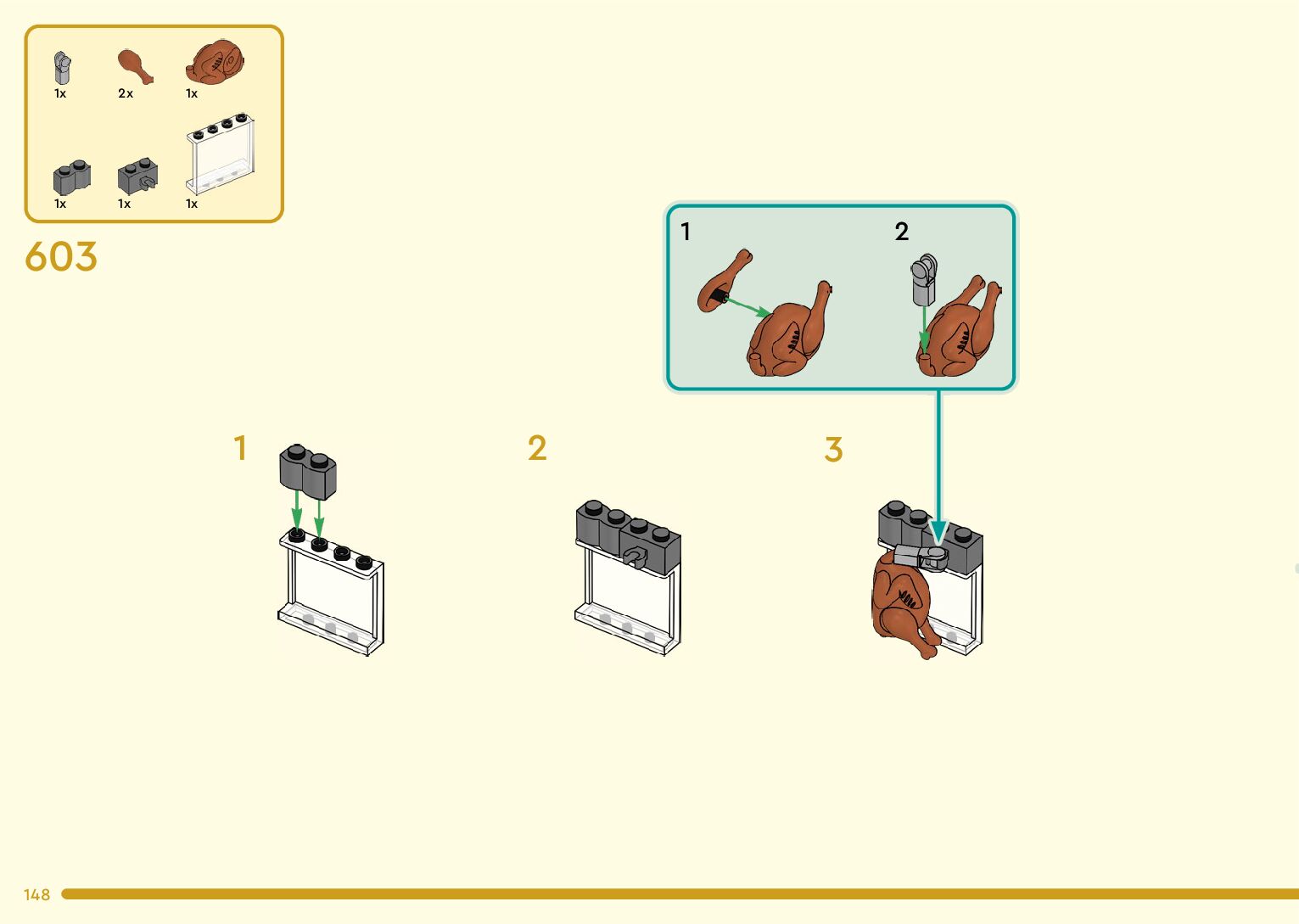 1x 2x 1x

1x 1x 1x

603

1 2

1

2

3

148