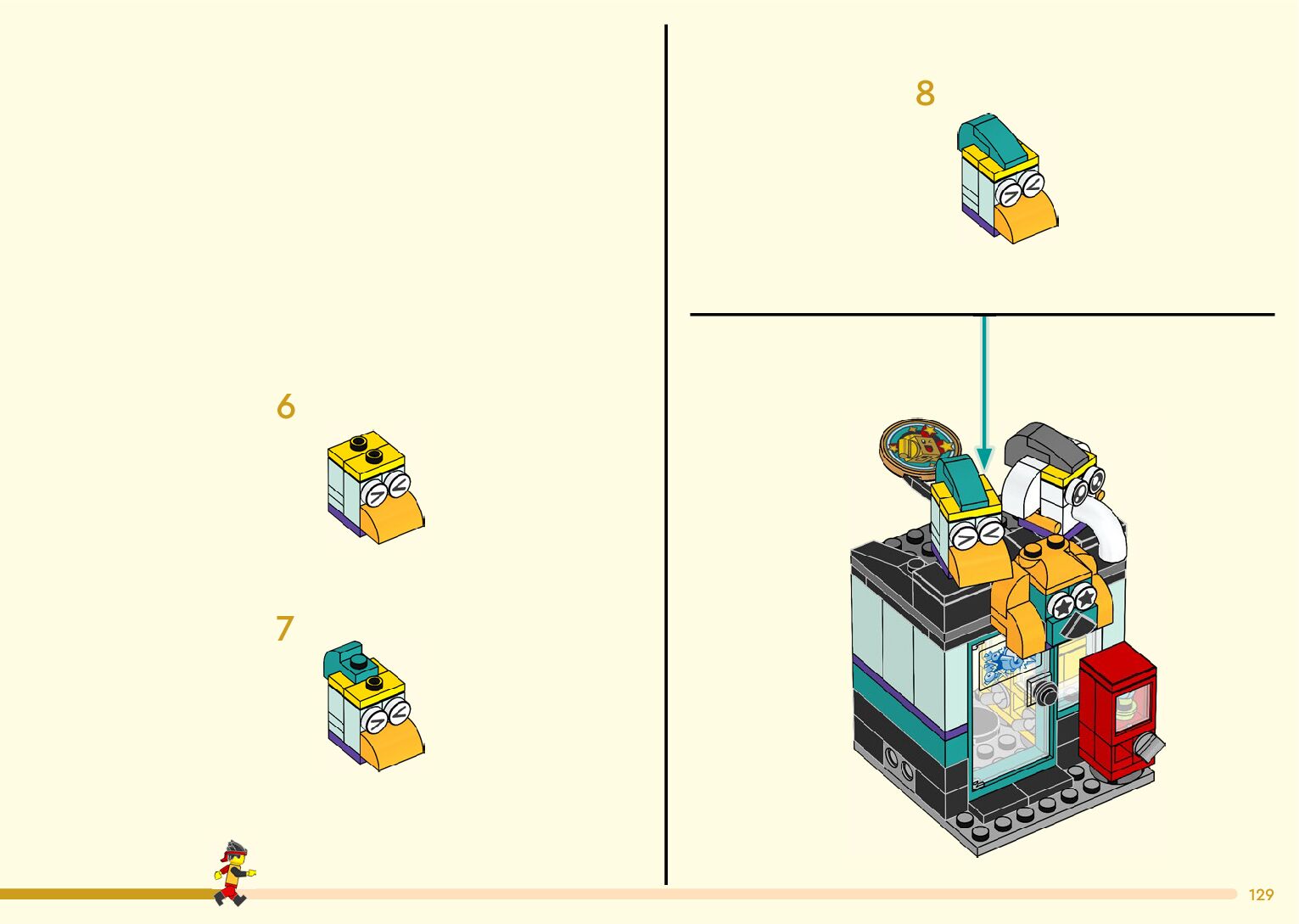 6

7

8

129