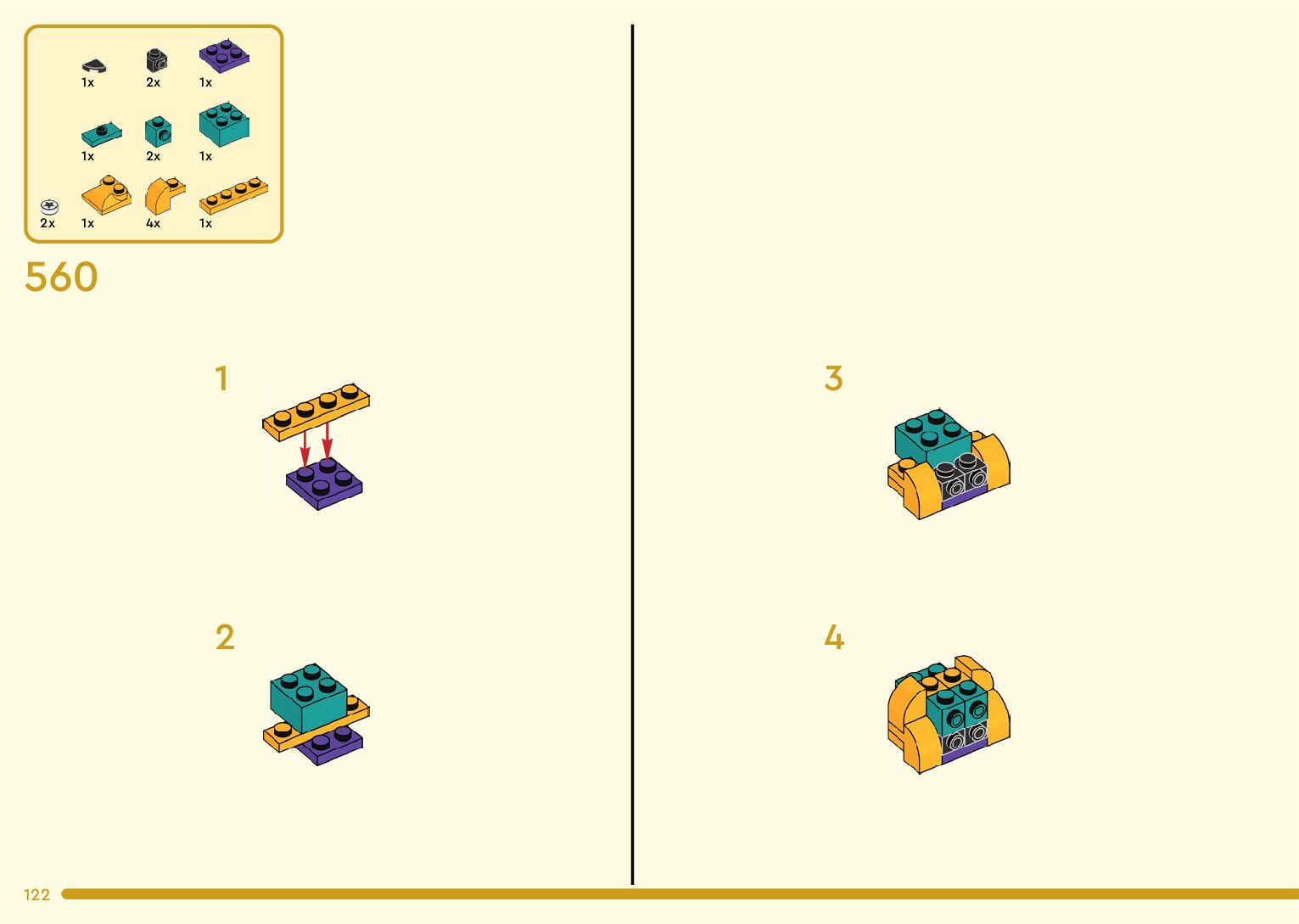 1x 2x 1x

1x 2x 1x

2x 1x 4x 1x

560

1

2

3

4

122