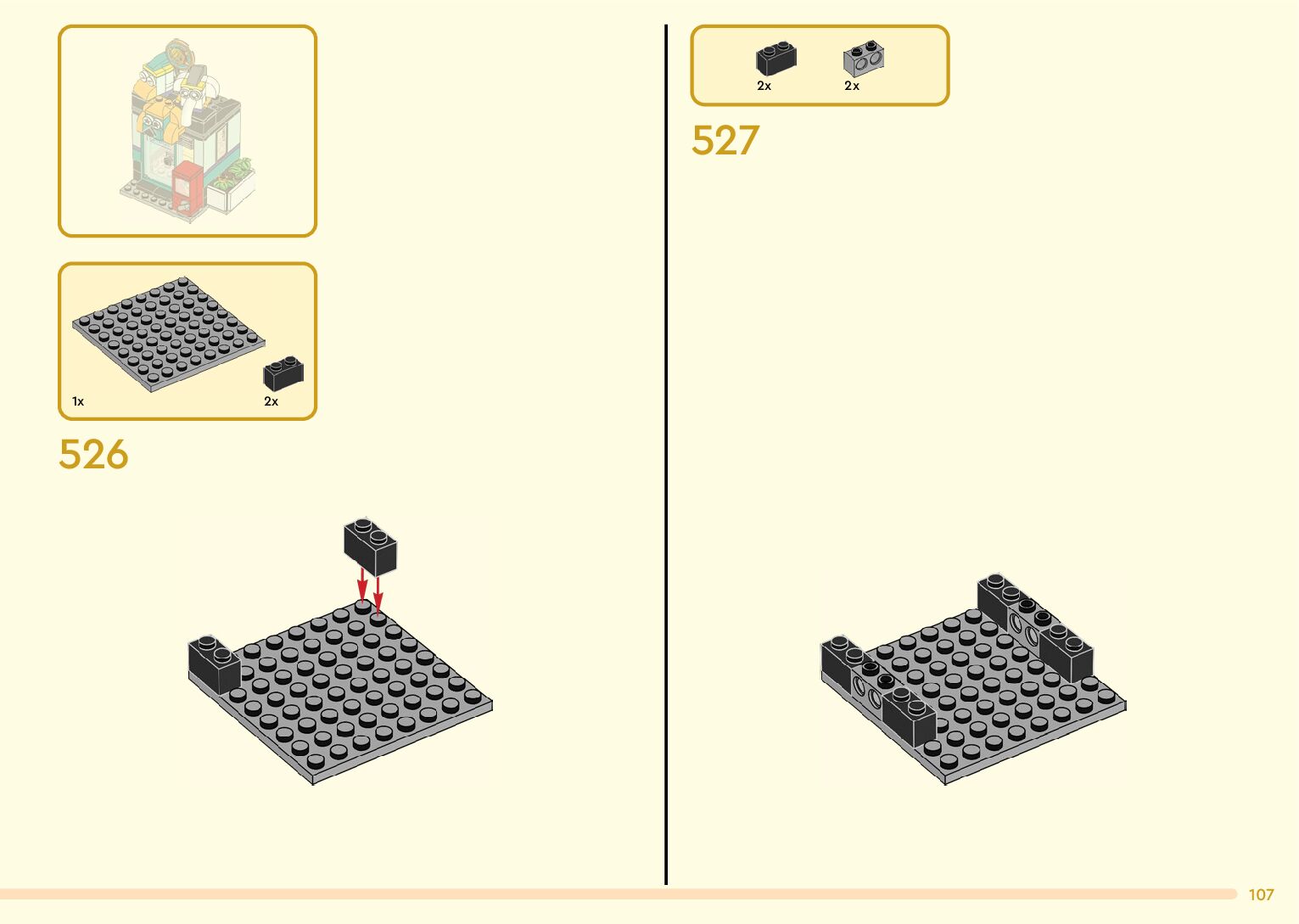 1x

2x

526

2x

2x

527

107