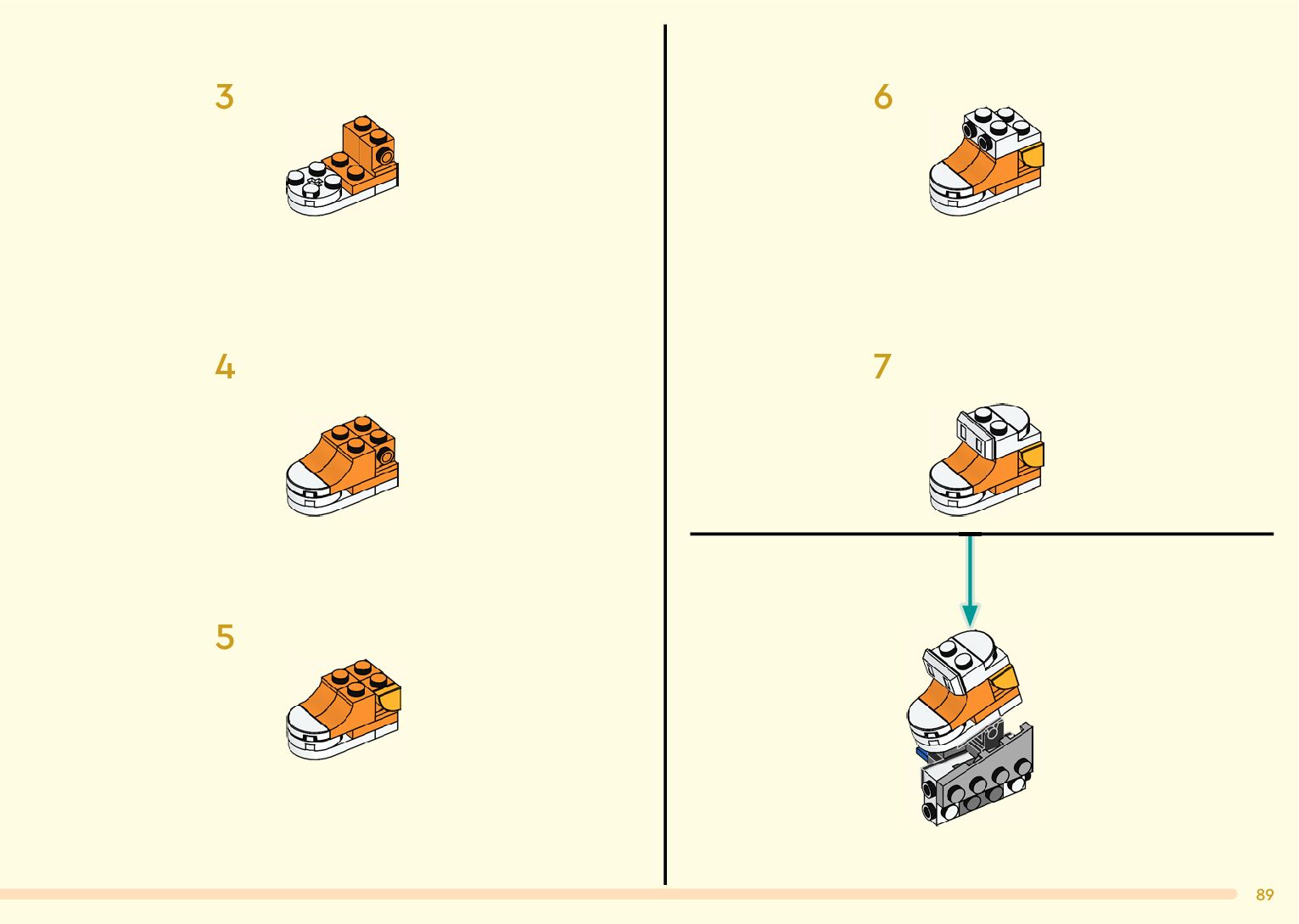 3

4

5

6

7

89